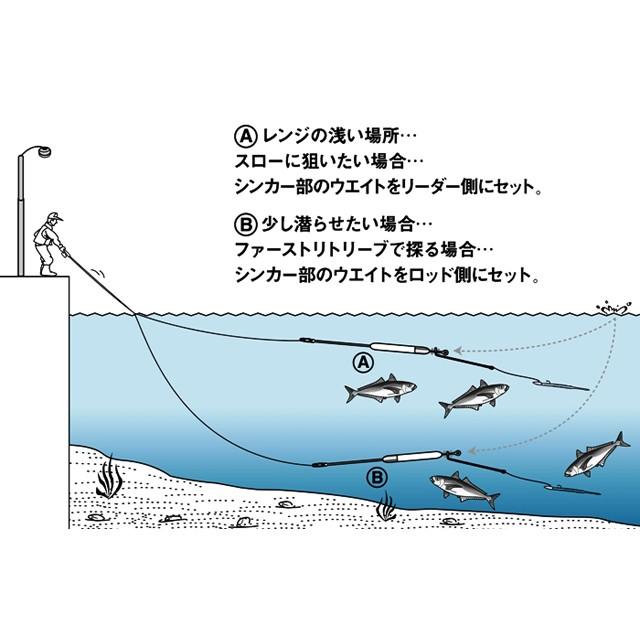 Ⓐ レンジの浅い場所…
スローに狙いたい場合…
シンカー部のウエイトをリーダー側にセット。

Ⓑ 少し潜らせたい場合…
ファーストリトリーブで探る場合…
シンカー部のウエイトをロッド側にセット。

Ⓐ

Ⓑ