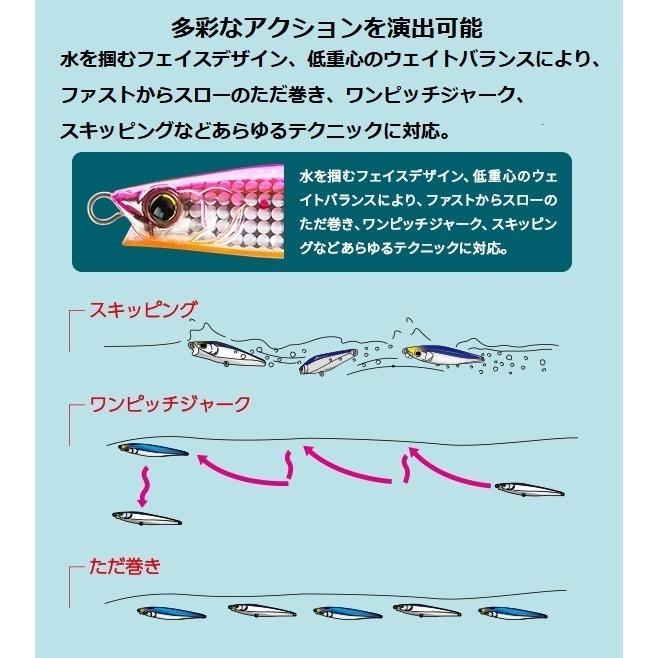 多彩なアクションを演出可能

水を掴むフェイスデザイン、低重心のウェイトバランスにより、ファストからスローのただ巻き、ワンピッチジャーク、スキッピングなどあらゆるテクニックに対応。

水を掴むフェイスデザイン、低重心のウェイトバランスにより、ファストからスローのただ巻き、ワンピッチジャーク、スキッピングなどあらゆるテクニックに対応。

スキッピング

ワンピッチジャーク

ただ巻き