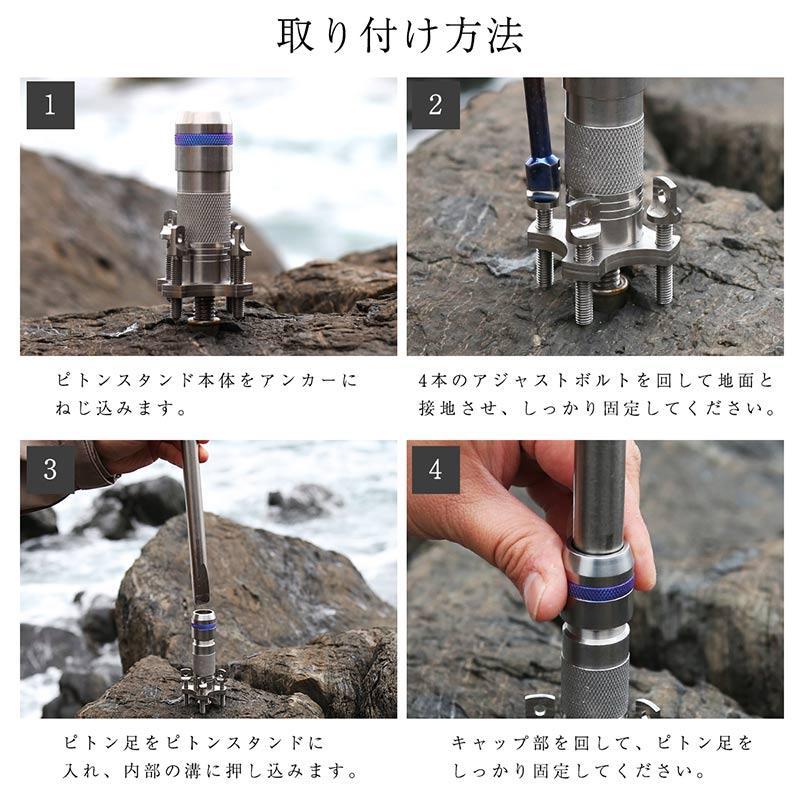 取り付け方法

1

ピトンスタンド本体をアンカーにねじ込みます。

2

4本のアジャストボルトを回して地面と接地させ、しっかり固定してください。

3

ピトン足をピトンスタンドに入れ、内部の溝に押し込みます。

4

キャップ部を回して、ピトン足をしっかり固定してください。