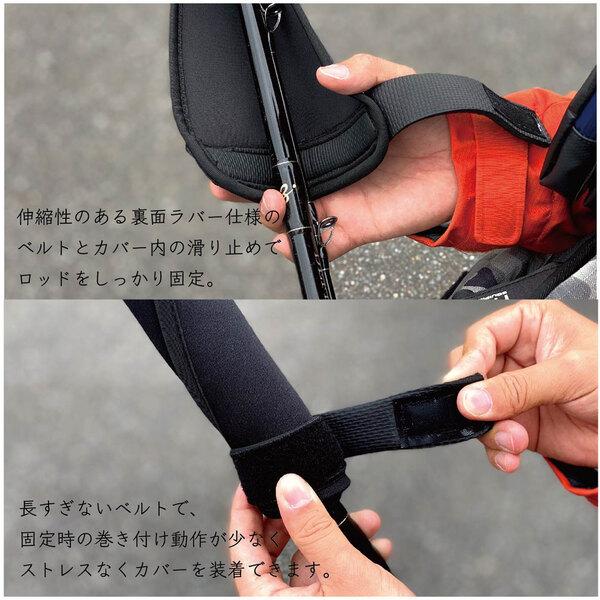 伸縮性のある裏面ラバー仕様の
ベルトとカバー内の滑り止めで
ロッドをしっかり固定。

長すぎないベルトで、
固定時の巻き付け動作が少なく
ストレスなくカバーを装着できます。