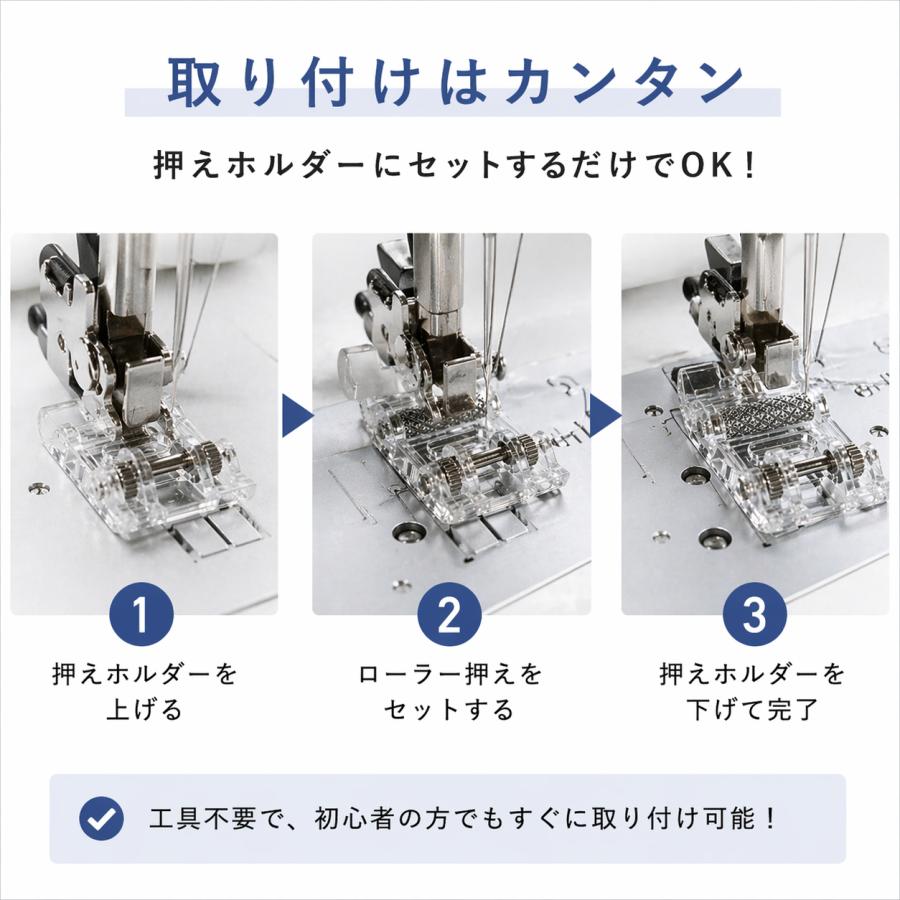 取り付けはカンタン

押えホルダーにセットするだけでOK!

1
押えホルダーを上げる

2
ローラー押えをセットする

3
押えホルダーを下げて完了

工具不要で、初心者の方でもすぐに取り付け可能!