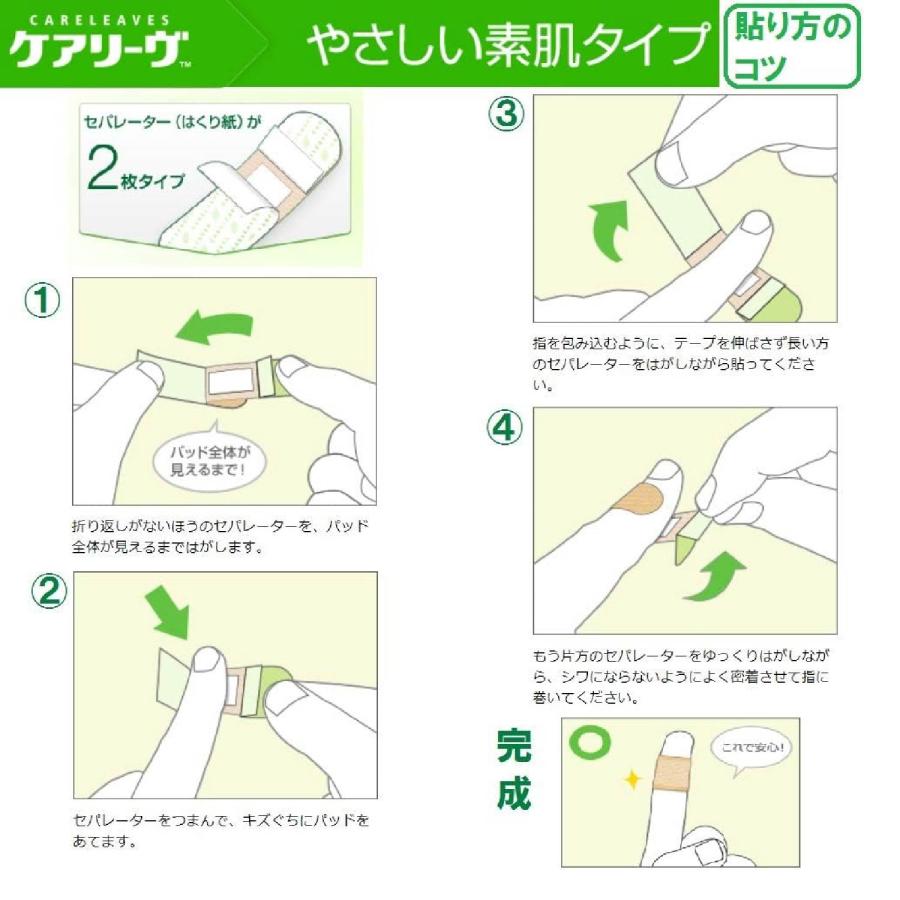 CARELEAVES
ケアリーヴ™

やさしい素肌タイプ

貼り方のコツ

セパレーター（はくり紙）が
2枚タイプ

①

パッド全体が見えるまで！

折り返しがないほうのセパレーターを、パッド全体が見えるまではがします。

②

セパレーターをつまんで、キズぐちにパッドをあてます。

③

指を包み込むように、テープを伸ばさず長い方のセパレーターをはがしながら貼ってください。

④

もう片方のセパレーターをゆっくりはがしながら、シワにならないようによく密着させて指に巻いてください。

完成

これで安心！