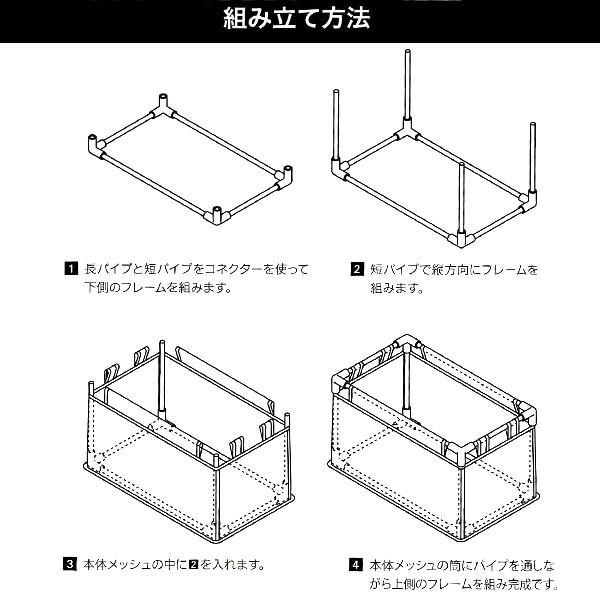 組み立て方法

1 長パイプと短パイプをコネクターを使って下側のフレームを組みます。

2 短パイプで縦方向にフレームを組みます。

3 本体メッシュの中に2を入れます。

4 本体メッシュの筒にパイプを通しながら上側のフレームを組み完成です。