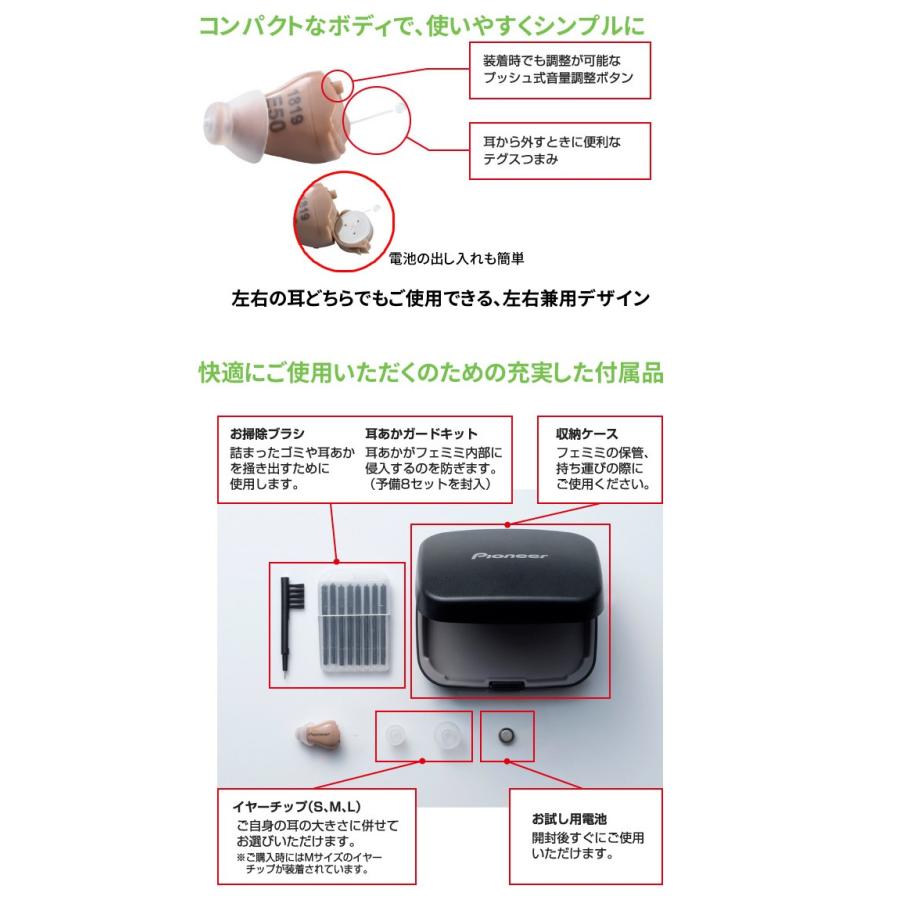 コンパクトなボディで、使いやすくシンプルに

1819
E50

装着時でも調整が可能な
プッシュ式音量調整ボタン

耳から外すときに便利な
テグスつまみ

電池の出し入れも簡単

左右の耳どちらでもご使用できる、左右兼用デザイン

快適にご使用いただくのための充実した付属品

お掃除ブラシ
詰まったゴミや耳あかを掻き出すために使用します。

耳あかガードキット
耳あかがフェミミ内部に侵入するのを防ぎます。（予備8セットを封入）

収納ケース
フェミミの保管、持ち運びの際にご使用ください。

Pioneer

イヤーチップ(S、M、L)
ご自身の耳の大きさに併せてお選びいただけます。
※ご購入時にはMサイズのイヤーチップが装着されています。

お試し用電池
開封後すぐにご使用いただけます。