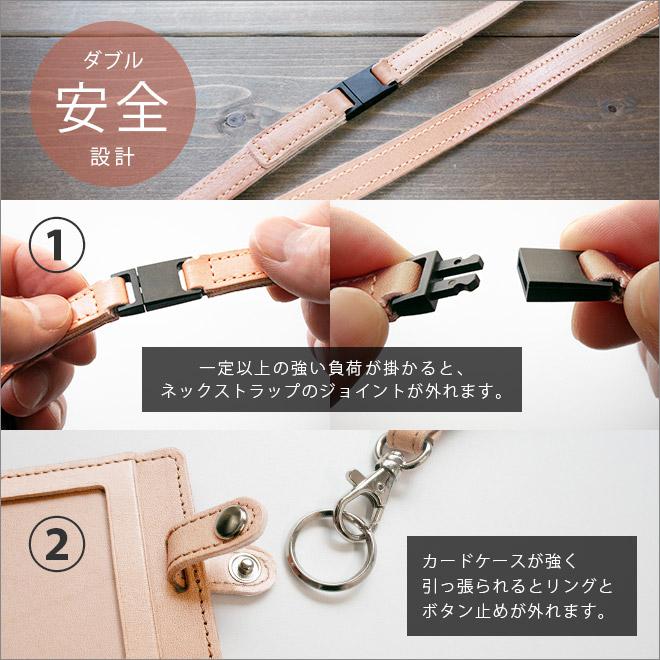 ダブル
安全
設計

①

一定以上の強い負荷が掛かると、
ネックストラップのジョイントが外れます。

②

カードケースが強く
引っ張られるとリングと
ボタン止めが外れます。