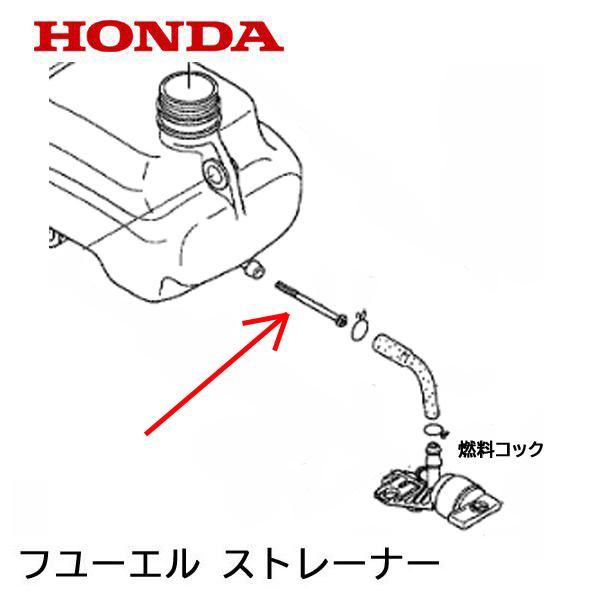 HONDA

燃料コック

フユーエル ストレーナー