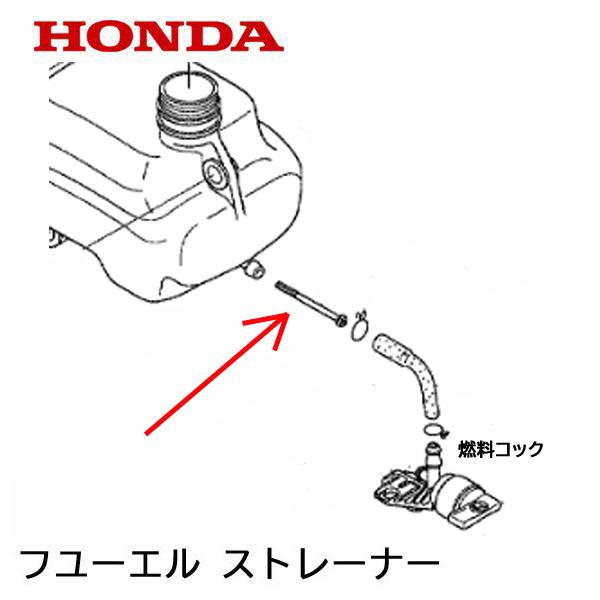 HONDA

燃料コック

フユーエル ストレーナー