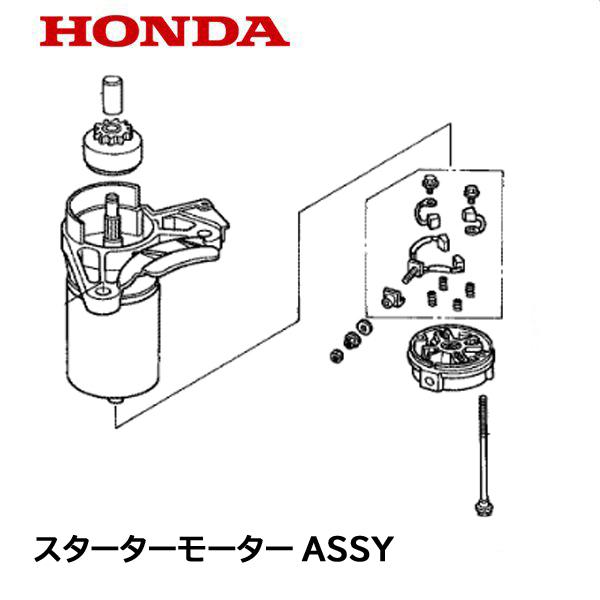 HONDA

スターターモーター ASSY