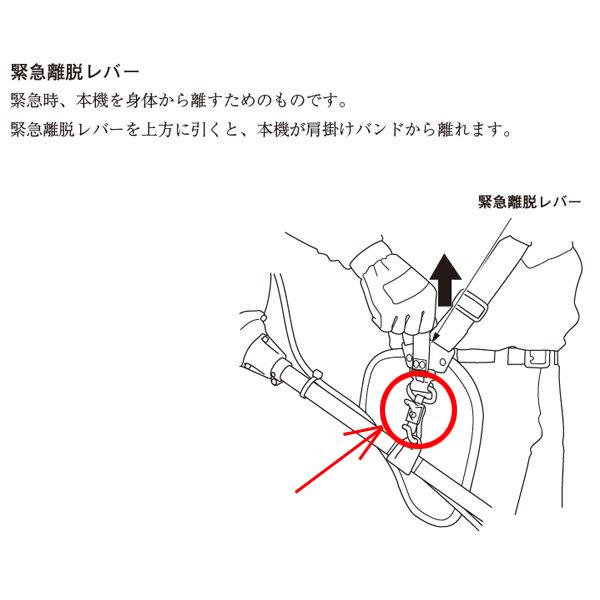 緊急離脱レバー
緊急時、本機を身体から離すためのものです。
緊急離脱レバーを上方に引くと、本機が肩掛けバンドから離れます。

緊急離脱レバー