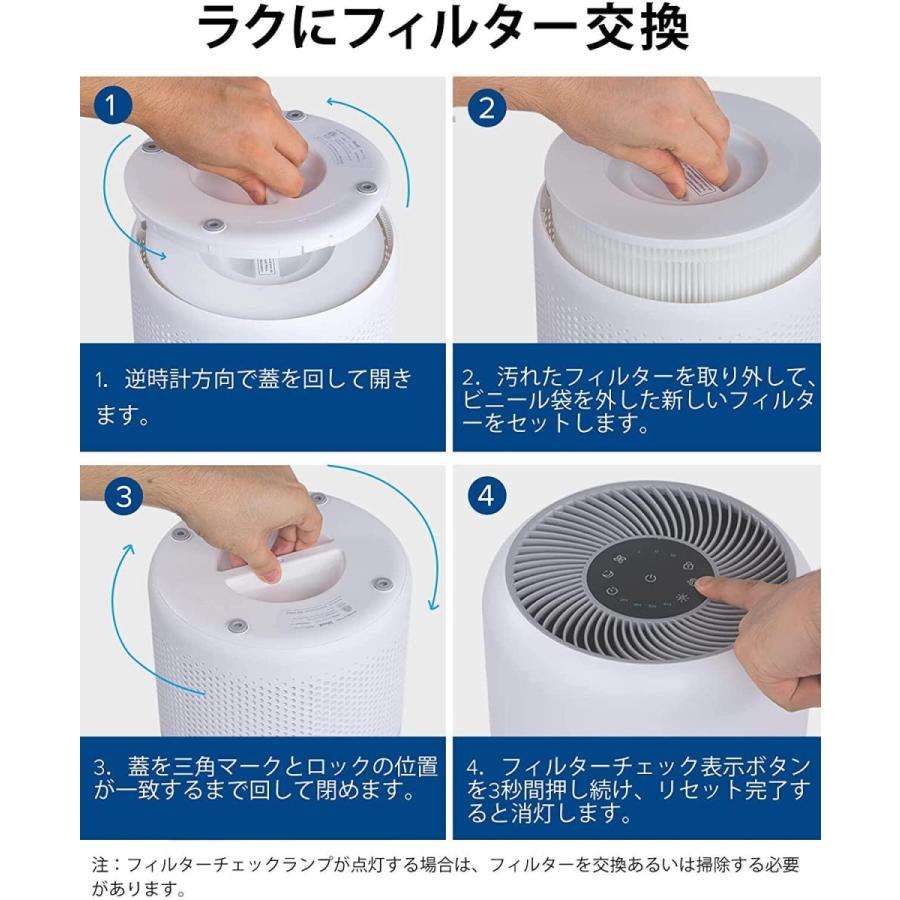 ラクにフィルター交換

1

1. 逆時計方向で蓋を回して開きます。

2

2. 汚れたフィルターを取り外して、ビニール袋を外した新しいフィルターをセットします。

3

3. 蓋を三角マークとロックの位置が一致するまで回して閉めます。

4

4. フィルターチェック表示ボタンを3秒間押し続け、リセット完了すると消灯します。

注：フィルターチェックランプが点灯する場合は、フィルターを交換あるいは掃除する必要があります。