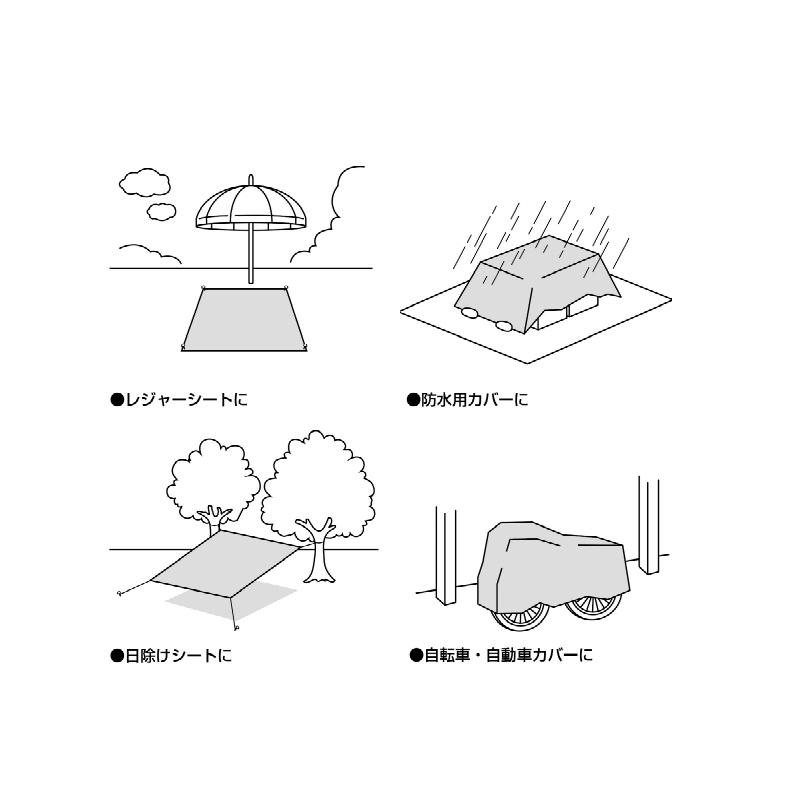 ●レジャーシートに

●防水用カバーに

●日除けシートに

●自転車・自動車カバーに