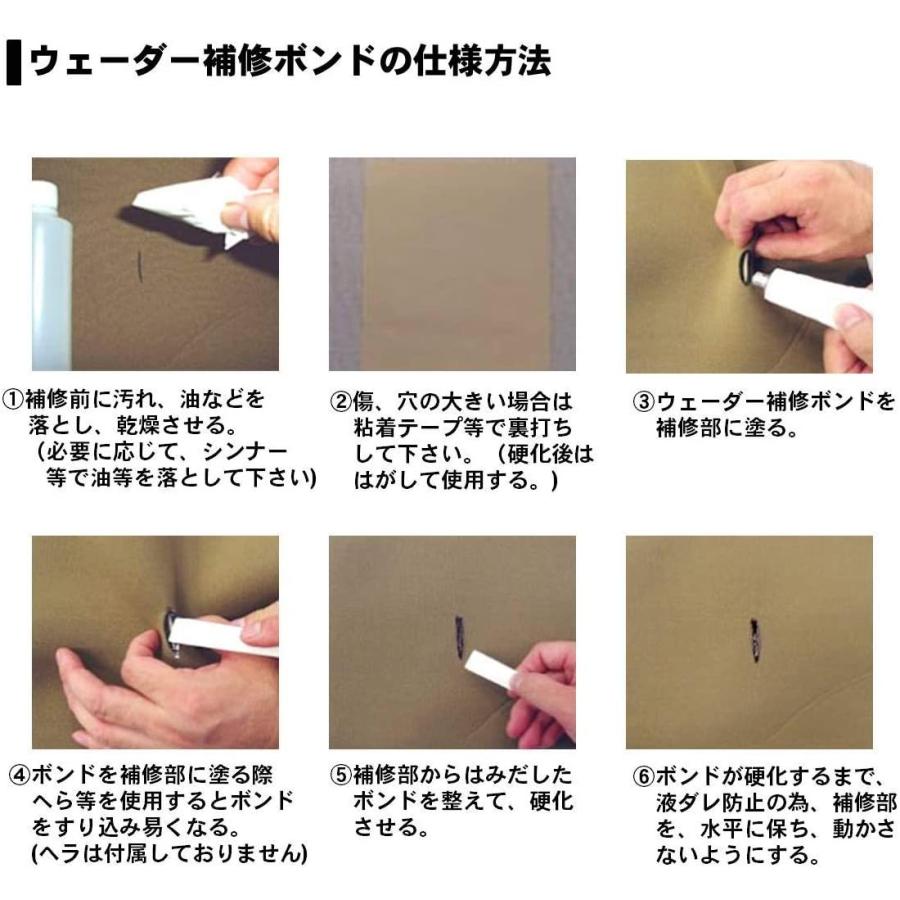 ウェーダー補修ボンドの仕様方法

①補修前に汚れ、油などを落とし、乾燥させる。
（必要に応じて、シンナー等で油等を落として下さい）

②傷、穴の大きい場合は粘着テープ等で裏打ちして下さい。（硬化後ははがして使用する。）

③ウェーダー補修ボンドを補修部に塗る。

④ボンドを補修部に塗る際へら等を使用するとボンドをすり込み易くなる。
(ヘラは付属しておりません)

⑤補修部からはみだしたボンドを整えて、硬化させる。

⑥ボンドが硬化するまで、液ダレ防止の為、補修部を、水平に保ち、動かさないようにする。