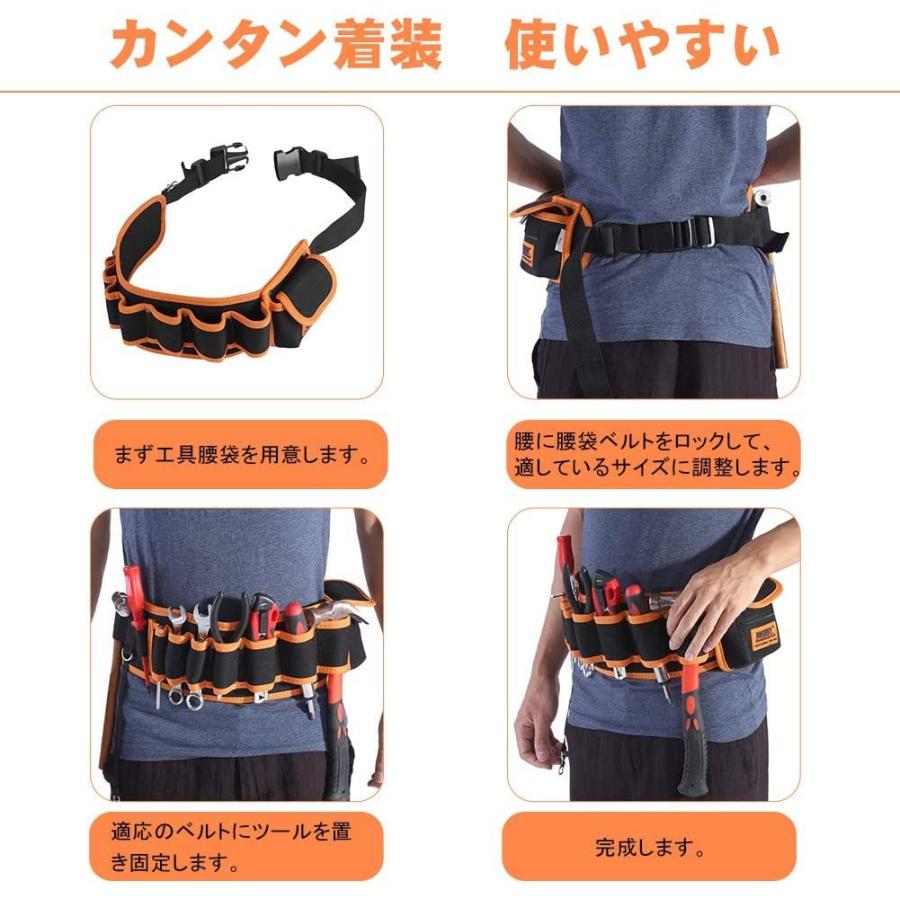 カンタン着装　使いやすい

まず工具腰袋を用意します。

腰に腰袋ベルトをロックして、適しているサイズに調整します。

適応のベルトにツールを置き固定します。

完成します。