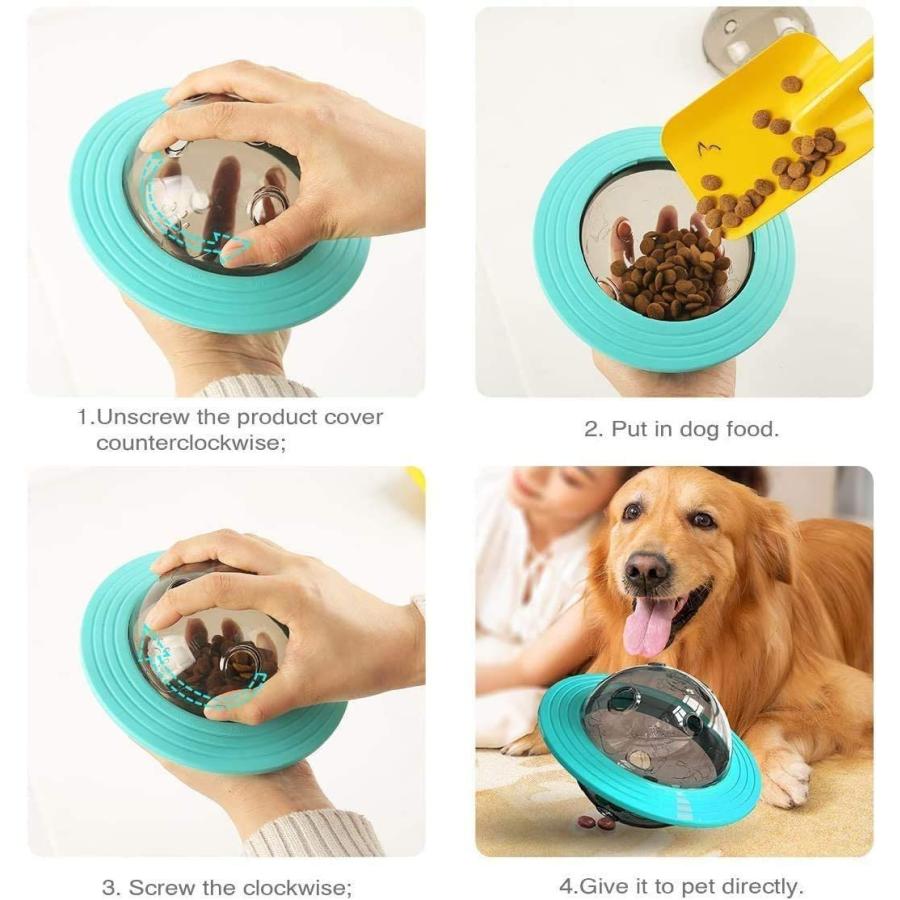 1.Unscrew the product cover counterclockwise;

2. Put in dog food.

3. Screw the clockwise;

4.Give it to pet directly.