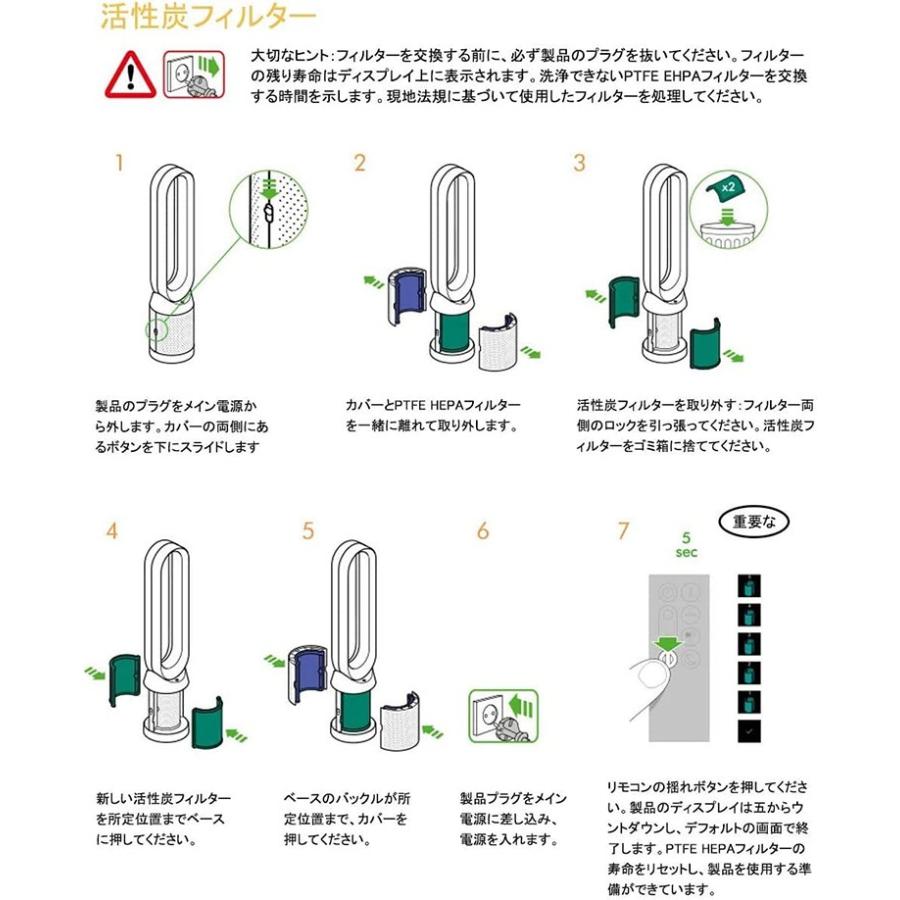 活性炭フィルター

大切なヒント：フィルターを交換する前に、必ず製品のプラグを抜いてください。フィルターの残り寿命はディスプレイ上に表示されます。洗浄できないPTFE EHPAフィルターを交換する時間を示します。現地法規に基づいて使用したフィルターを処理してください。

1

製品のプラグをメイン電源から外します。カバーの両側にあるボタンを下にスライドします

2

カバーとPTFE HEPAフィルターを一緒に離れて取り外します。

3

x2

活性炭フィルターを取り外す：フィルター両側のロックを引っ張ってください。活性炭フィルターをゴミ箱に捨ててください。

4

新しい活性炭フィルターを所定位置までベースに押してください。

5

ベースのバックルが所定位置まで、カバーを押してください。

6

製品プラグをメイン電源に差し込み、電源を入れます。

7

重要な

5 sec

リモコンの揺れボタンを押してください。製品のディスプレイは五からウントダウンし、デフォルトの画面で終了します。PTFE HEPAフィルターの寿命をリセットし、製品を使用する準備ができています。