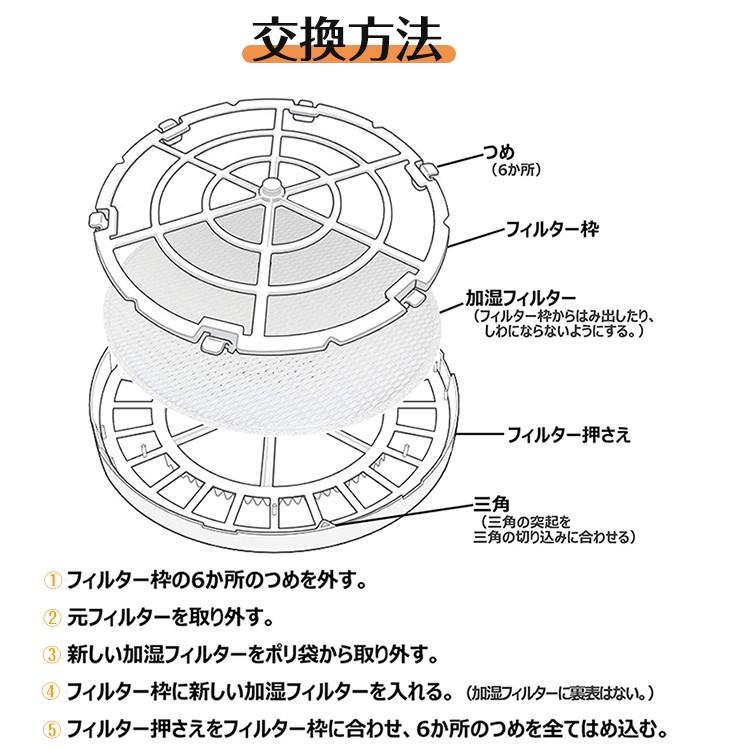 交換方法

つめ
（6か所）

フィルター枠

加湿フィルター
（フィルター枠からはみ出したり、しわにならないようにする。）

フィルター押さえ

三角
（三角の突起を三角の切り込みに合わせる）

① フィルター枠の6か所のつめを外す。

② 元フィルターを取り外す。

③ 新しい加湿フィルターをポリ袋から取り外す。

④ フィルター枠に新しい加湿フィルターを入れる。（加湿フィルターに裏表はない。）

⑤ フィルター押さえをフィルター枠に合わせ、6か所のつめを全てはめ込む。