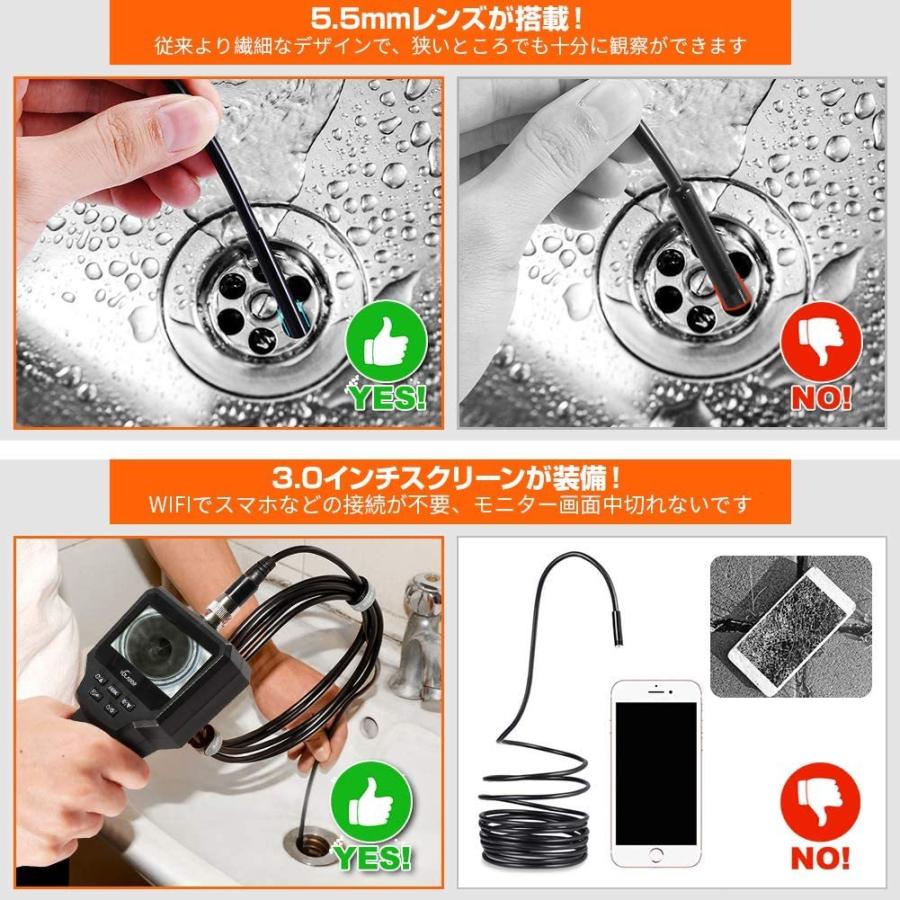 5.5mmレンズが搭載！
従来より繊細なデザインで、狭いところでも十分に観察ができます

YES!

NO!

3.0インチスクリーンが装備！
WIFIでスマホなどの接続が不要、モニター画面中切れないです

YES!

NO!