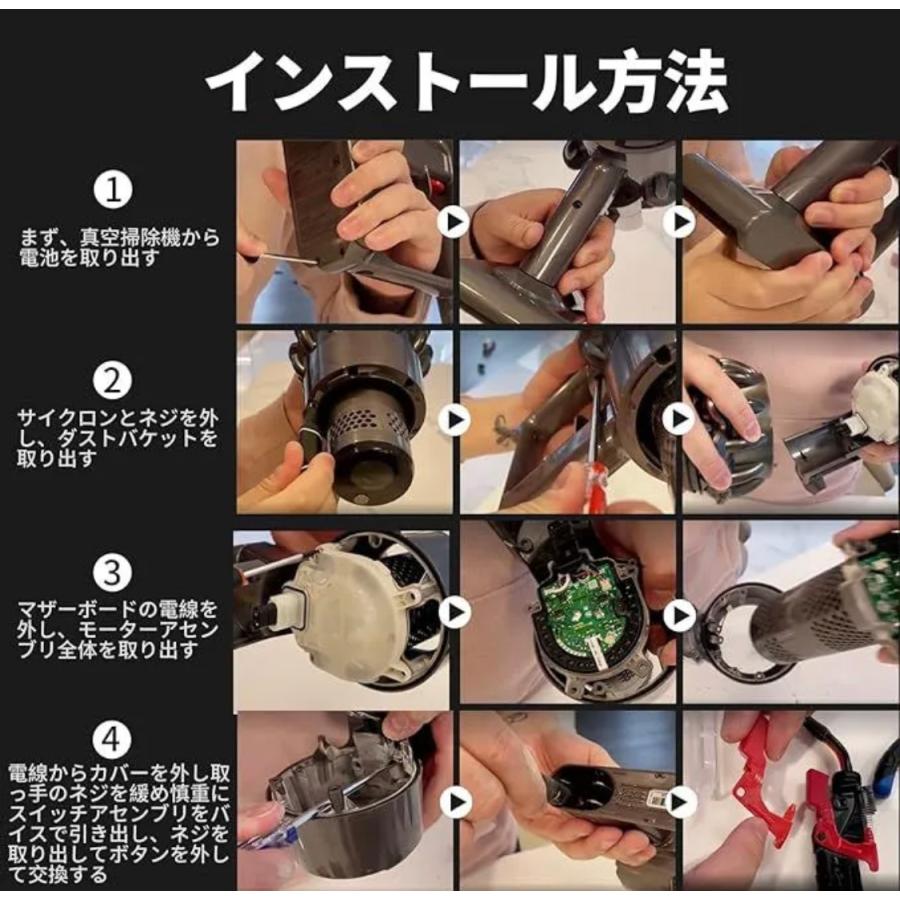 インストール方法

1

まず、真空掃除機から電池を取り出す

2

サイクロンとネジを外し、ダストバケットを取り出す

3

マザーボードの電線を外し、モーターアセンブリ全体を取り出す

4

電線からカバーを外し取っ手のネジを緩め慎重にスイッチアセンブリをバイスで引き出し、ネジを取り出してボタンを外して交換する