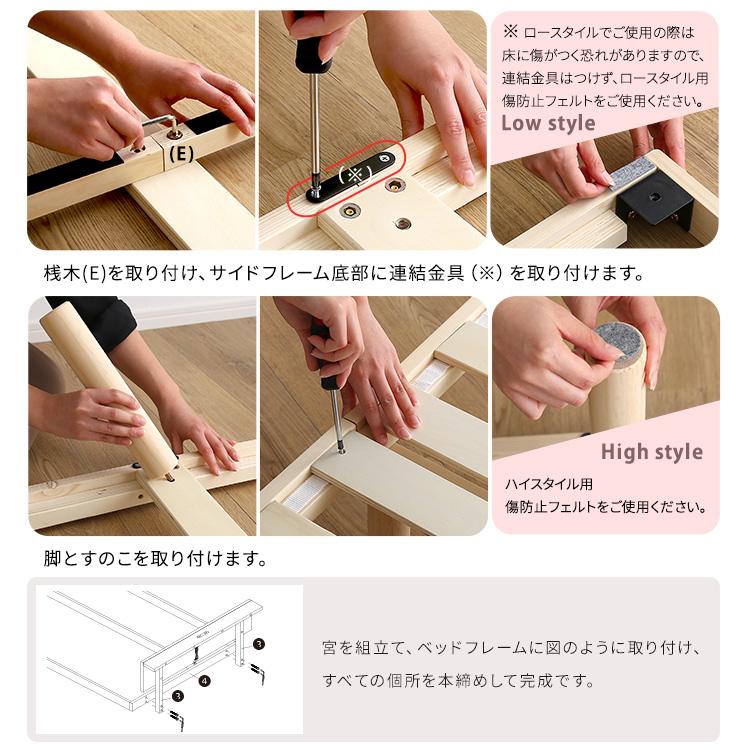 (E)

(※)

※ ロースタイルでご使用の際は床に傷がつく恐れがありますので、連結金具はつけず、ロースタイル用傷防止フェルトをご使用ください。

Low style

桟木(E)を取り付け、サイドフレーム底部に連結金具（※）を取り付けます。

High style

ハイスタイル用
傷防止フェルトをご使用ください。

脚とすのこを取り付けます。

3

4

3

宮を組立て、ベッドフレームに図のように取り付け、すべての個所を本締めして完成です。