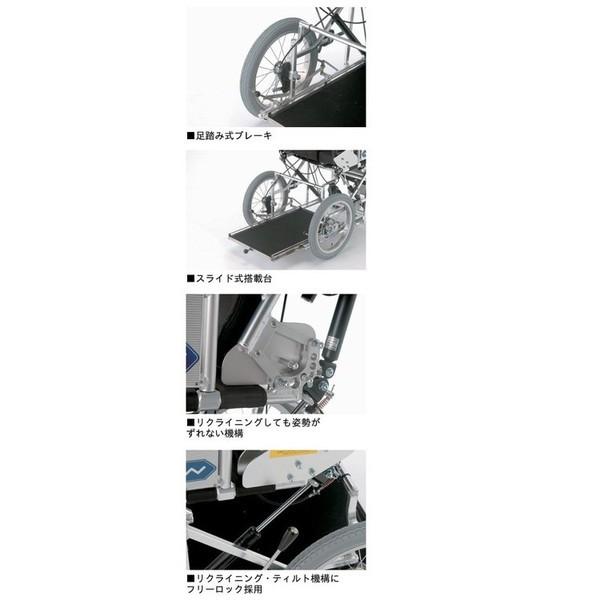 ■足踏み式ブレーキ

■スライド式搭載台

■リクライニングしても姿勢がずれない機構

■リクライニング・ティルト機構にフリーロック採用