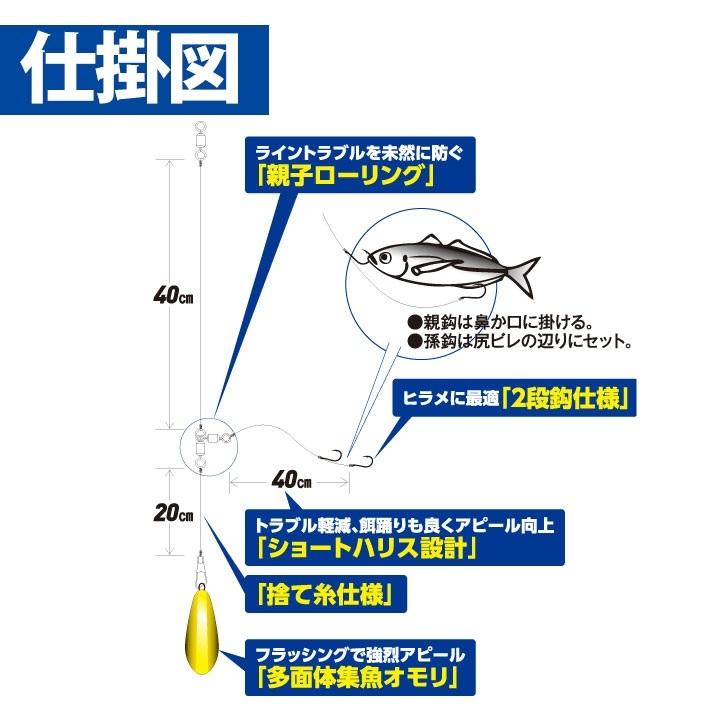 仕掛図

ライントラブルを未然に防ぐ
「親子ローリング」

40cm

●親鈎は鼻か口に掛ける。
●孫鈎は尻ビレの辺りにセット。

ヒラメに最適「2段鈎仕様」

40cm

20cm

トラブル軽減、餌踊りも良くアピール向上
「ショートハリス設計」

「捨て糸仕様」

フラッシングで強烈アピール
「多面体集魚オモリ」