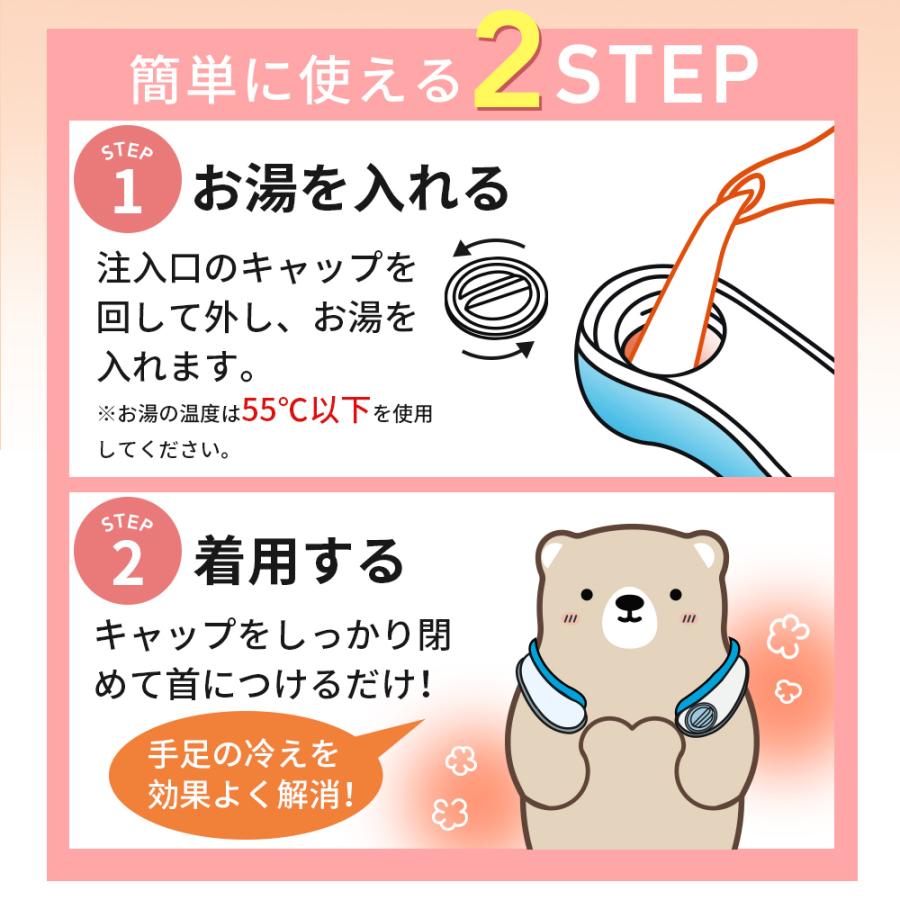 簡単に使える2STEP

STEP 1 お湯を入れる

注入口のキャップを回して外し、お湯を入れます。

※お湯の温度は55°C以下を使用してください。

STEP 2 着用する

キャップをしっかり閉めて首につけるだけ!

手足の冷えを効果よく解消!