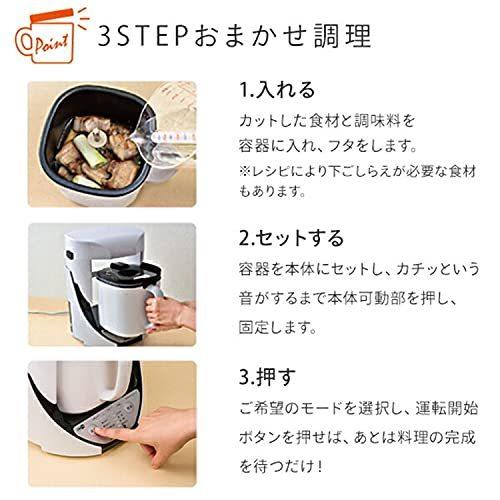 Point

3STEPおまかせ調理

1.入れる

カットした食材と調味料を容器に入れ、フタをします。

※レシピにより下ごしらえが必要な食材もあります。

2.セットする

容器を本体にセットし、カチッという音がするまで本体可動部を押し、固定します。

3.押す

ご希望のモードを選択し、運転開始ボタンを押せば、あとは料理の完成を待つだけ!