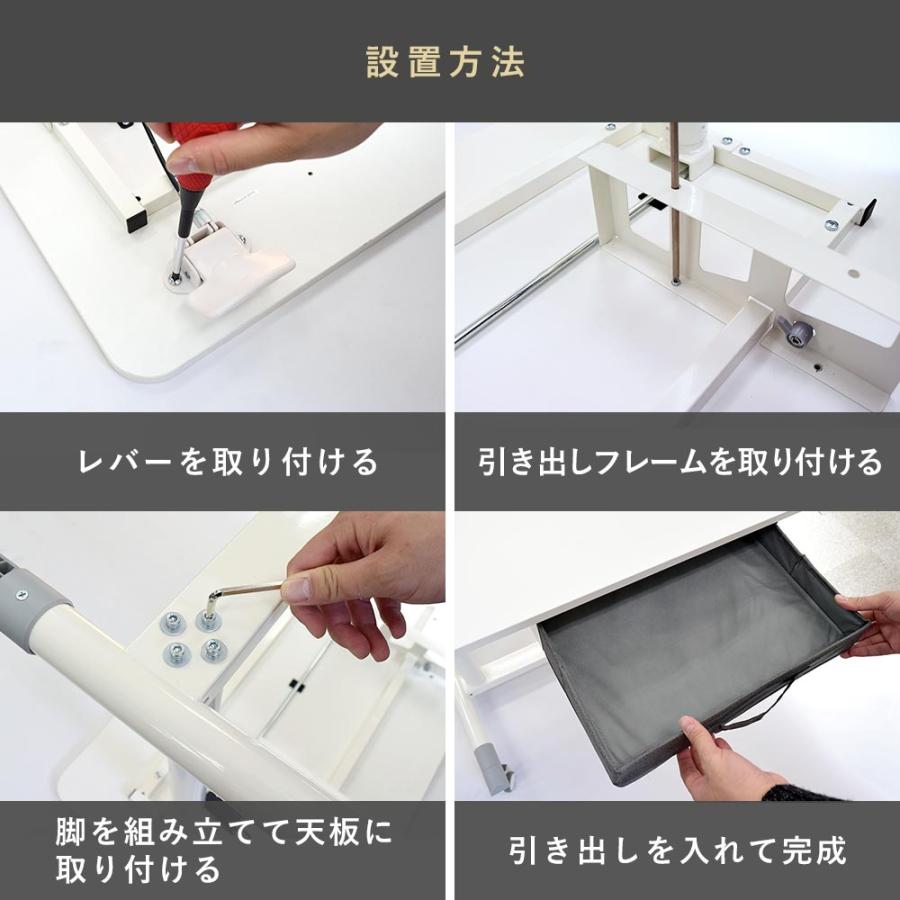 設置方法

レバーを取り付ける

引き出しフレームを取り付ける

脚を組み立てて天板に取り付ける

引き出しを入れて完成