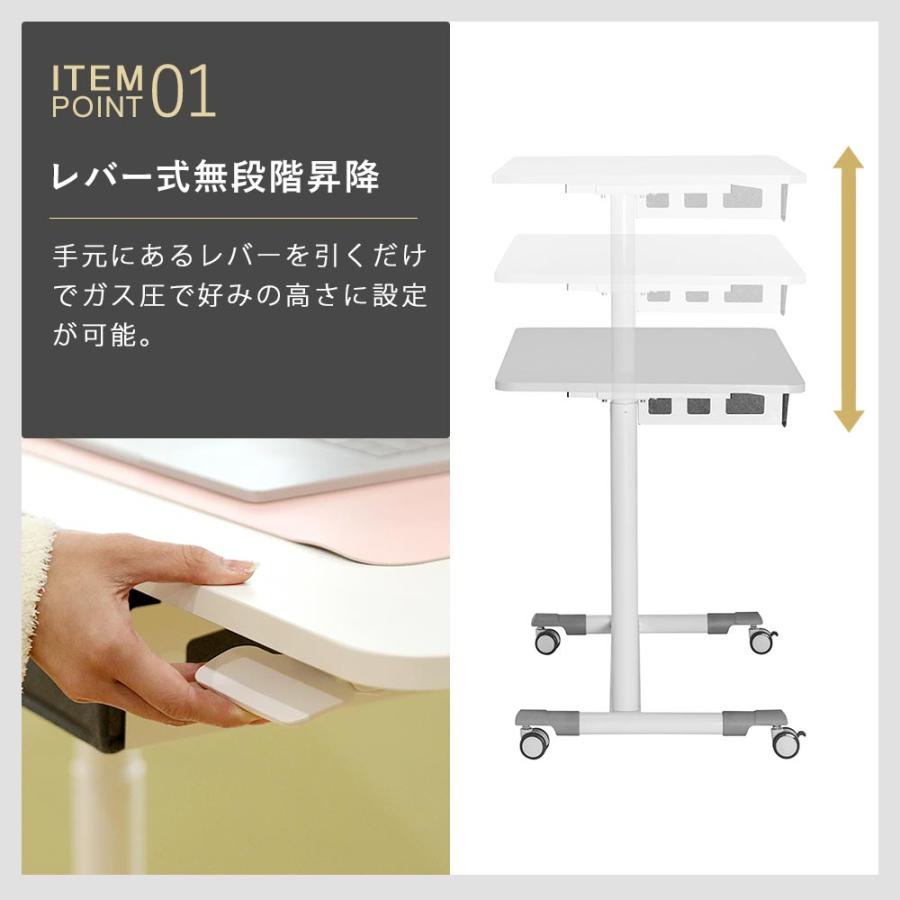 ITEM POINT 01

レバー式無段階昇降

手元にあるレバーを引くだけでガス圧で好みの高さに設定が可能。