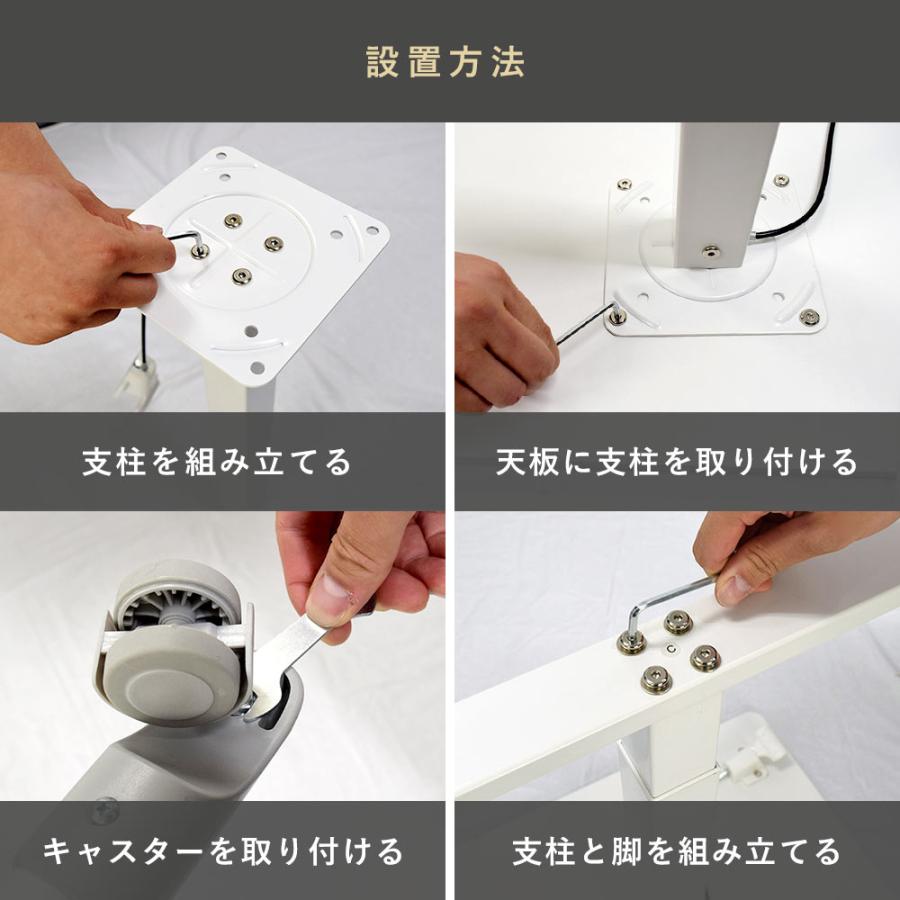 設置方法

支柱を組み立てる

天板に支柱を取り付ける

キャスターを取り付ける

支柱と脚を組み立てる