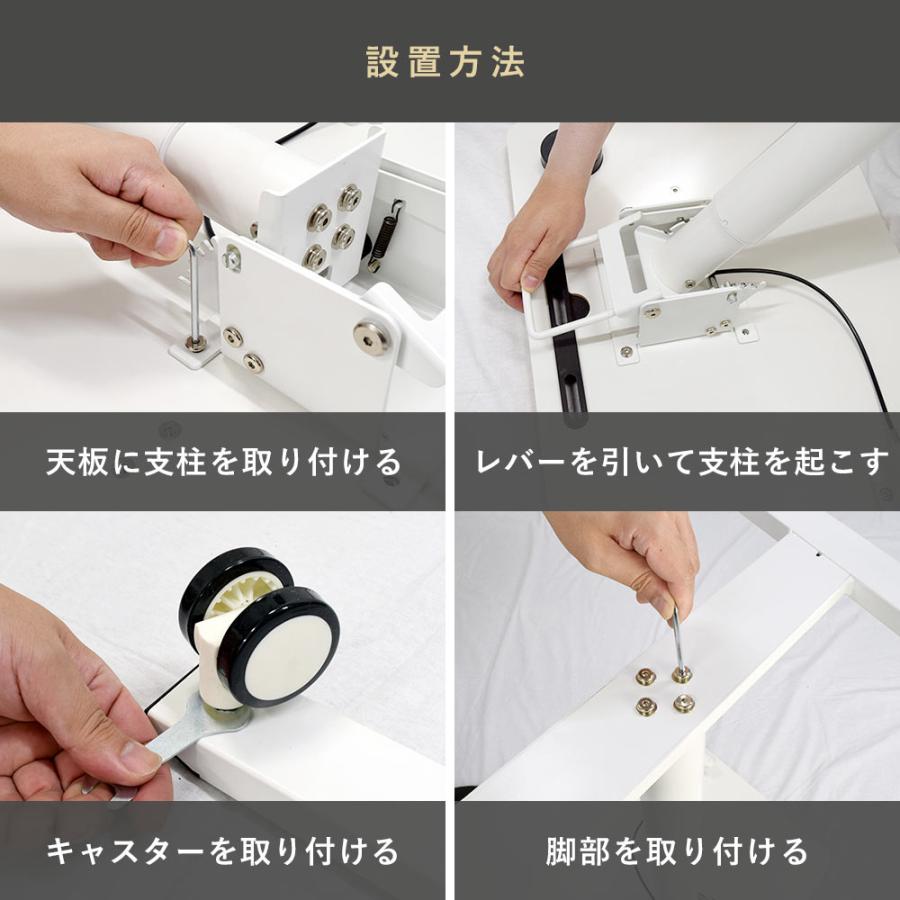 設置方法

天板に支柱を取り付ける

レバーを引いて支柱を起こす

キャスターを取り付ける

脚部を取り付ける