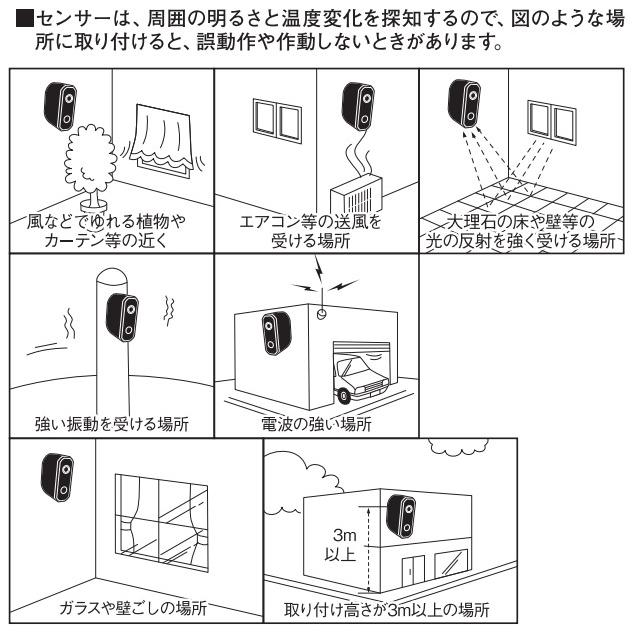 ■センサーは、周囲の明るさと温度変化を探知するので、図のような場所に取り付けると、誤動作や作動しないときがあります。

風などでゆれる植物やカーテン等の近く

エアコン等の送風を受ける場所

大理石の床や壁等の光の反射を強く受ける場所

強い振動を受ける場所

電波の強い場所

ガラスや壁ごしの場所

3m以上

取り付け高さが3m以上の場所