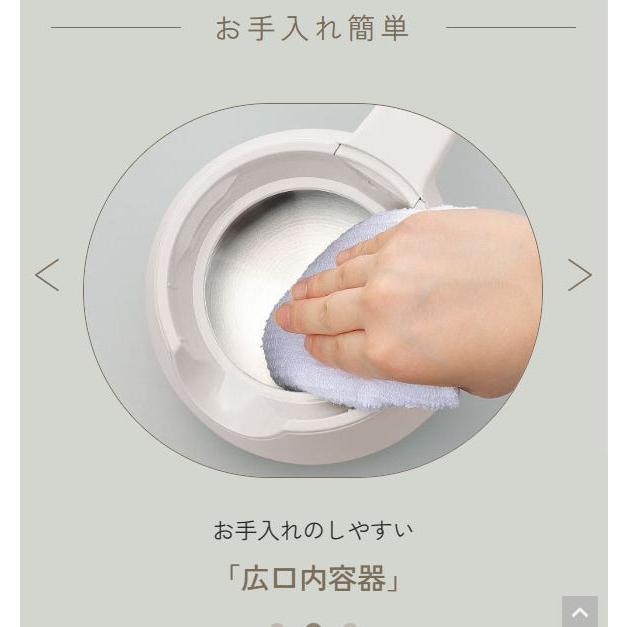 お手入れ簡単

お手入れのしやすい

「広口内容器」