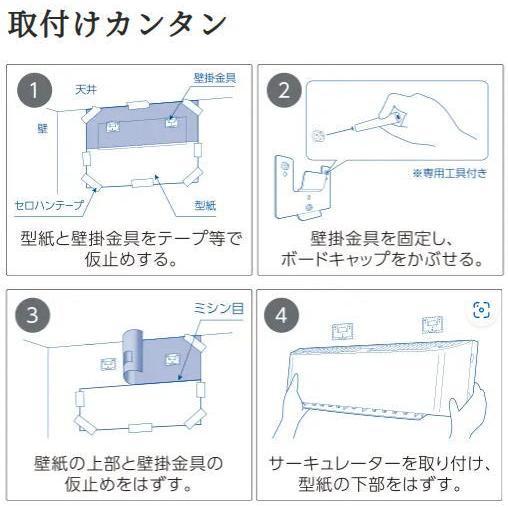 取付けカンタン

1

天井

壁掛金具

壁

セロハンテープ

型紙

型紙と壁掛金具をテープ等で仮止めする。

2

※専用工具付き

壁掛金具を固定し、ボードキャップをかぶせる。

3

ミシン目

壁紙の上部と壁掛金具の仮止めをはずす。

4

サーキュレーターを取り付け、型紙の下部をはずす。