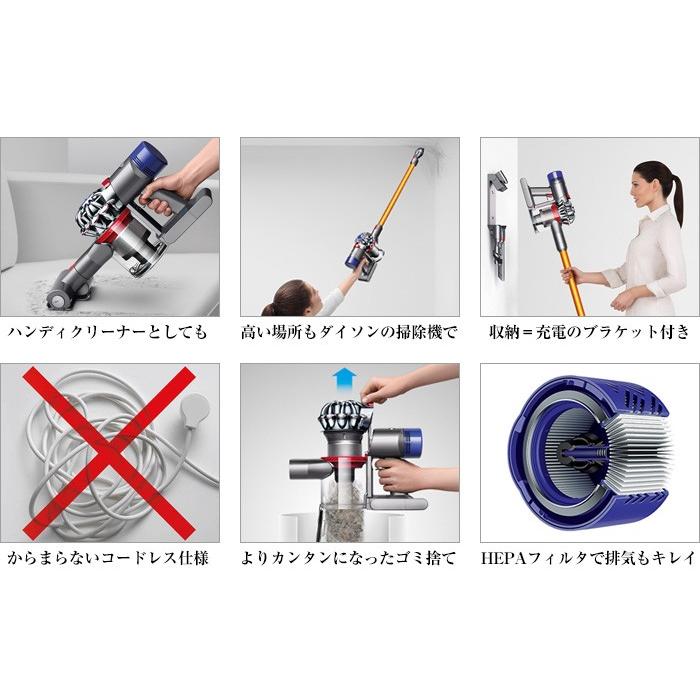 ハンディクリーナーとしても

高い場所もダイソンの掃除機で

収納＝充電のブラケット付き

からまらないコードレス仕様

よりカンタンになったゴミ捨て

HEPAフィルタで排気もキレイ