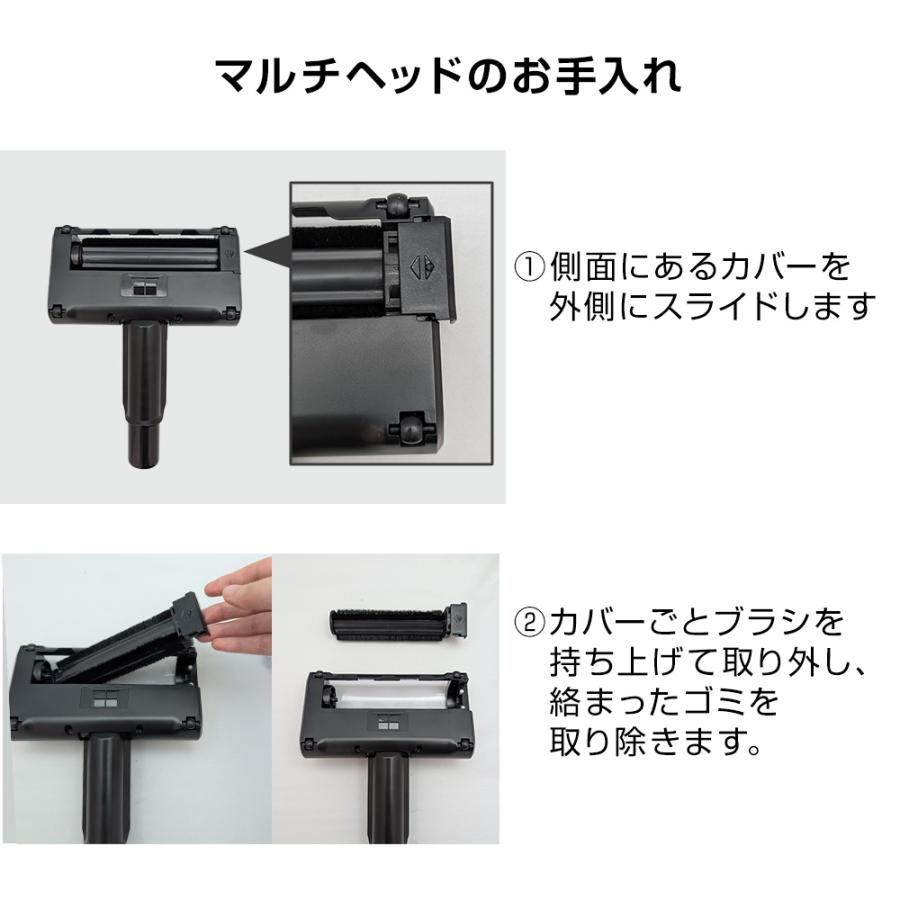 マルチヘッドのお手入れ

①側面にあるカバーを外側にスライドします

②カバーごとブラシを持ち上げて取り外し、絡まったゴミを取り除きます。