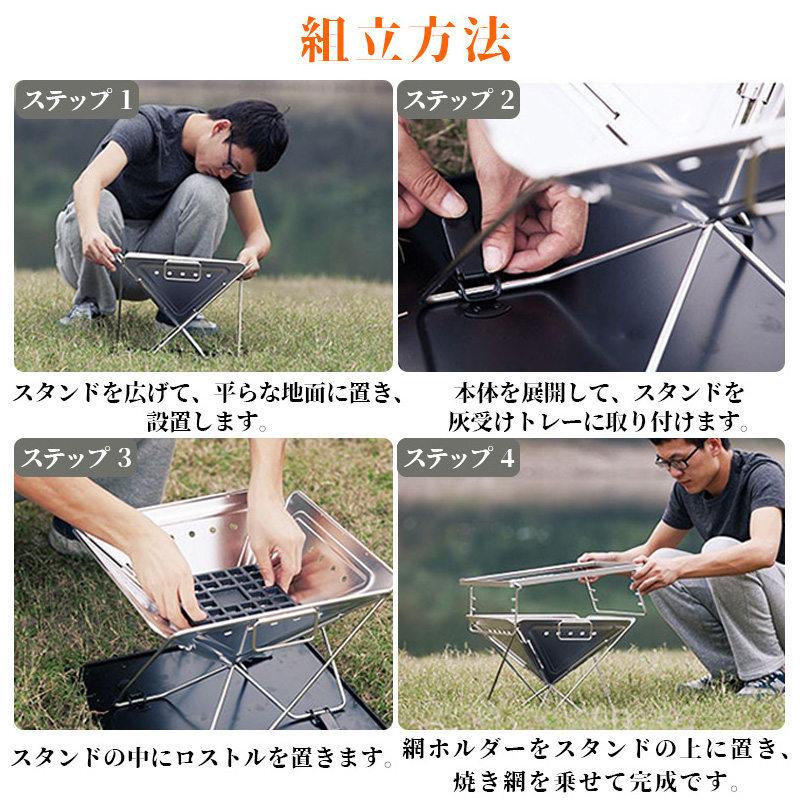 組立方法

ステップ 1

スタンドを広げて、平らな地面に置き、設置します。

ステップ 2

本体を展開して、スタンドを灰受けトレーに取り付けます。

ステップ 3

スタンドの中にロストルを置きます。

ステップ 4

網ホルダーをスタンドの上に置き、焼き網を乗せて完成です。