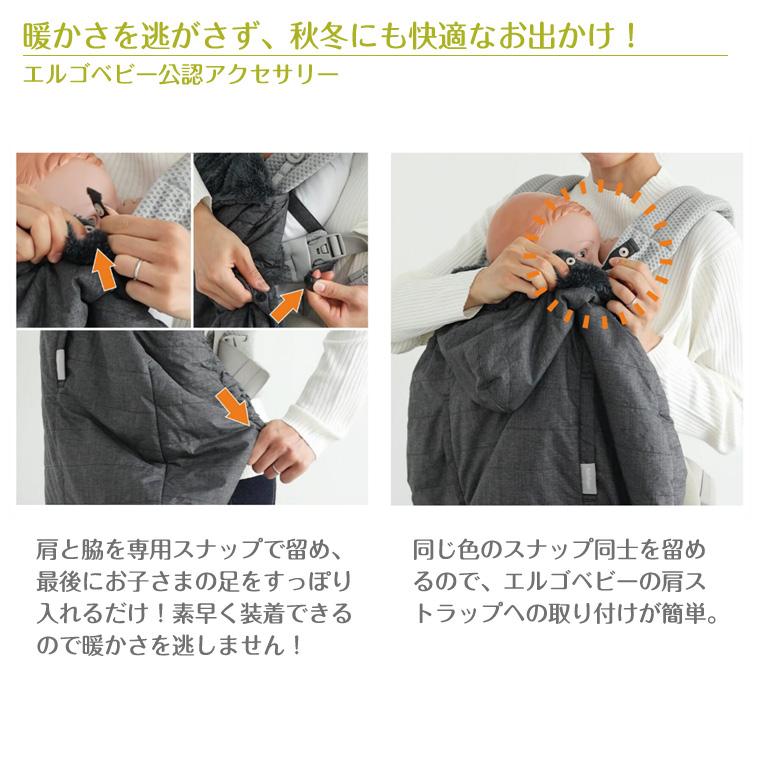 暖かさを逃がさず、秋冬にも快適なお出かけ！
エルゴベビー公認アクセサリー

肩と脇を専用スナップで留め、最後にお子さまの足をすっぽり入れるだけ！素早く装着できるので暖かさを逃しません！

同じ色のスナップ同士を留めるので、エルゴベビーの肩ストラップへの取り付けが簡単。