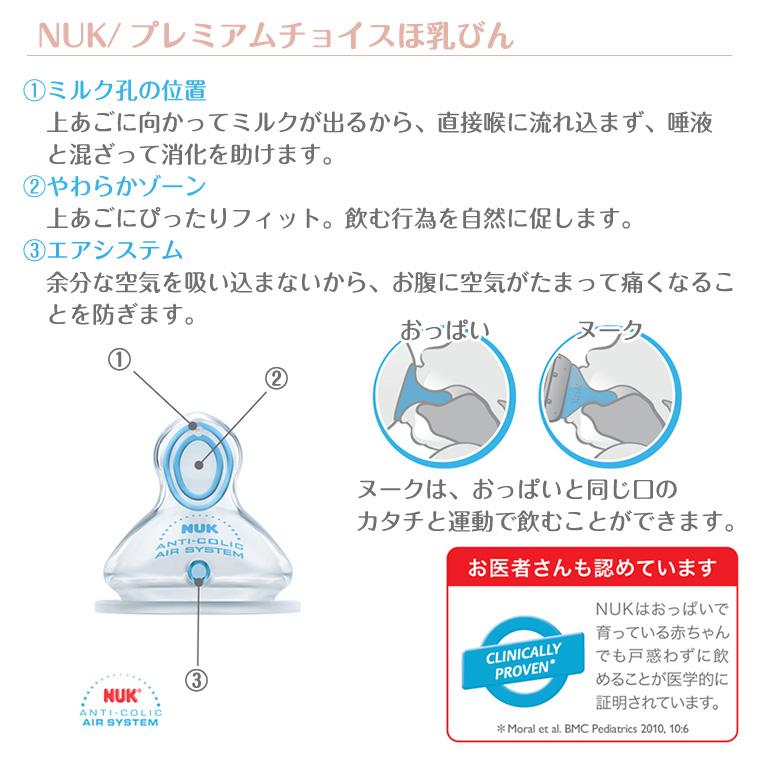 NUK/ プレミアムチョイスほ乳びん

①ミルク孔の位置
上あごに向かってミルクが出るから、直接喉に流れ込まず、唾液と混ざって消化を助けます。

②やわらかゾーン
上あごにぴったりフィット。飲む行為を自然に促します。

③エアシステム
余分な空気を吸い込まないから、お腹に空気がたまって痛くなることを防ぎます。

①

②

NUK
ANTI-COLIC AIR SYSTEM

③

NUK
ANTI-COLIC
AIR SYSTEM

おっぱい

ヌーク

ヌークは、おっぱいと同じ口のカタチと運動で飲むことができます。

お医者さんも認めています

CLINICALLY PROVEN*

NUKはおっぱいで育っている赤ちゃんでも戸惑わずに飲めることが医学的に証明されています。

*Moral et al. BMC Pediatrics 2010, 10:6