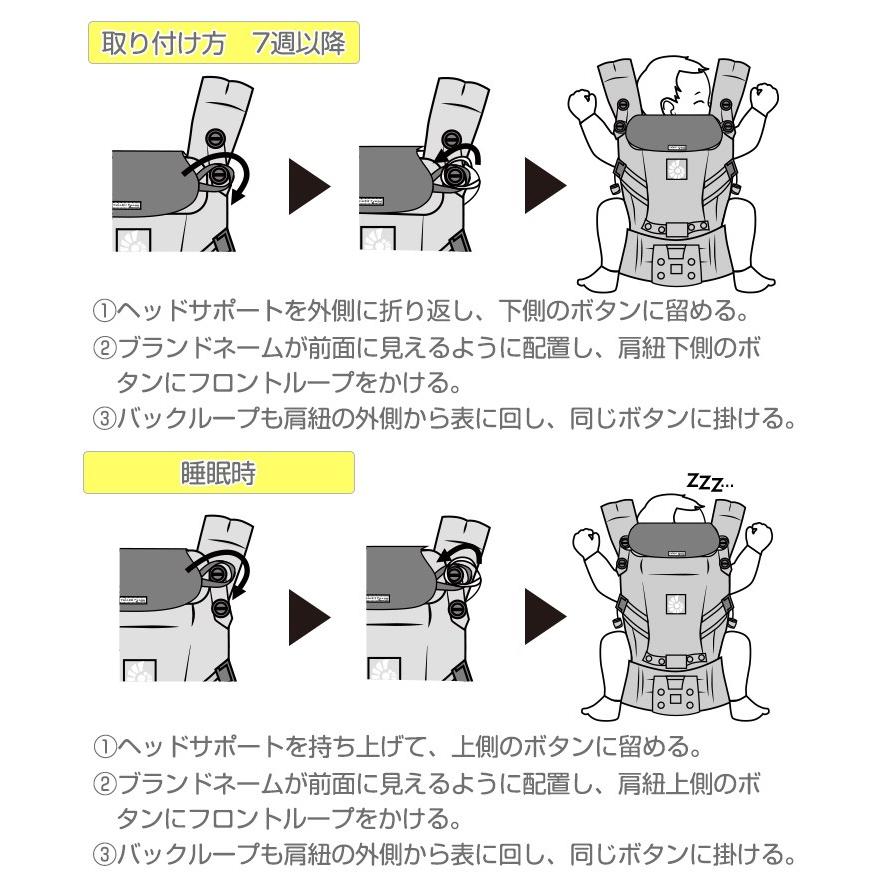 取り付け方　7週以降

①ヘッドサポートを外側に折り返し、下側のボタンに留める。
②ブランドネームが前面に見えるように配置し、肩紐下側のボタンにフロントループをかける。
③バックループも肩紐の外側から表に回し、同じボタンに掛ける。

睡眠時

ZZZ...

①ヘッドサポートを持ち上げて、上側のボタンに留める。
②ブランドネームが前面に見えるように配置し、肩紐上側のボタンにフロントループをかける。
③バックループも肩紐の外側から表に回し、同じボタンに掛ける。