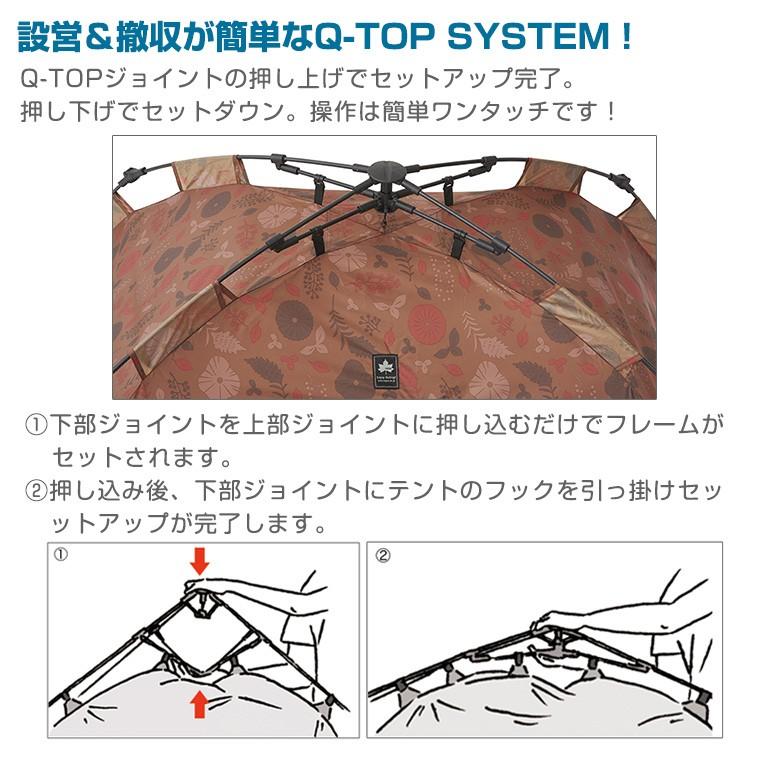 設営＆撤収が簡単なQ-TOP SYSTEM！

Q-TOPジョイントの押し上げでセットアップ完了。
押し下げでセットダウン。操作は簡単ワンタッチです！

①下部ジョイントを上部ジョイントに押し込むだけでフレームがセットされます。
②押し込み後、下部ジョイントにテントのフックを引っ掛けセットアップが完了します。

①

②