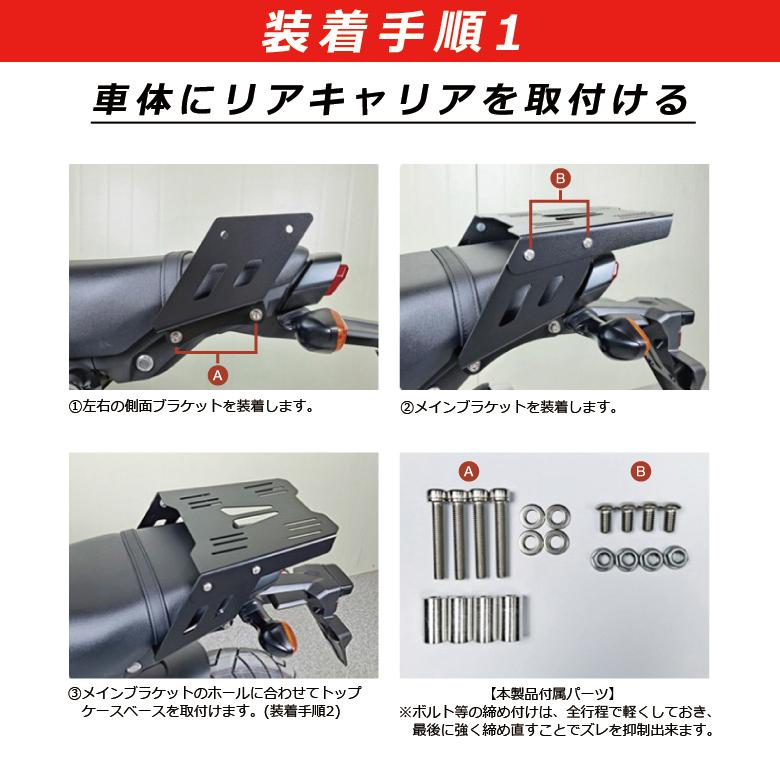 装着手順1

車体にリアキャリアを取付ける

A

①左右の側面ブラケットを装着します。

B

②メインブラケットを装着します。

③メインブラケットのホールに合わせてトップケースベースを取付けます。(装着手順2)

A

B

【本製品付属パーツ】
※ボルト等の締め付けは、全行程で軽くしておき、最後に強く締め直すことでズレを抑制出来ます。