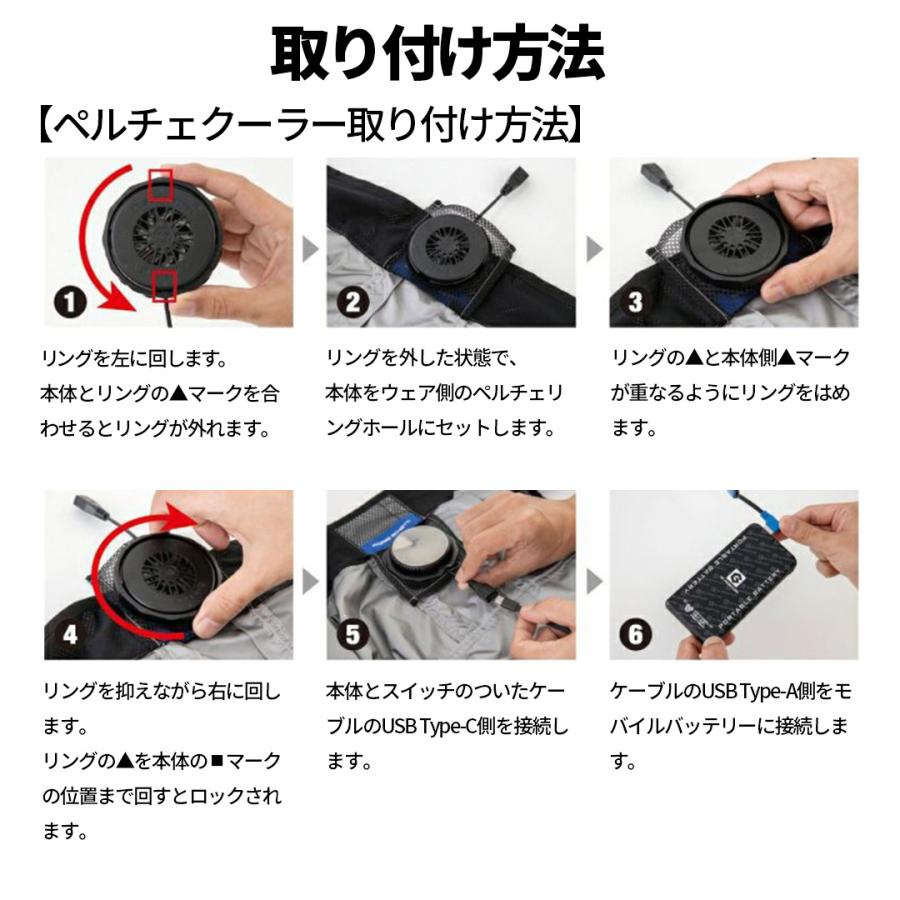 取り付け方法

【ペルチェクーラー取り付け方法】

1

リングを左に回します。
本体とリングの▲マークを合わせるとリングが外れます。

2

リングを外した状態で、本体をウェア側のペルチェリングホールにセットします。

3

リングの▲と本体側▲マークが重なるようにリングをはめます。

4

リングを抑えながら右に回します。
リングの▲を本体の■マークの位置まで回すとロックされます。

5

本体とスイッチのついたケーブルのUSB Type-C側を接続します。

6

PORTABLE BATTERY

ケーブルのUSB Type-A側をモバイルバッテリーに接続します。