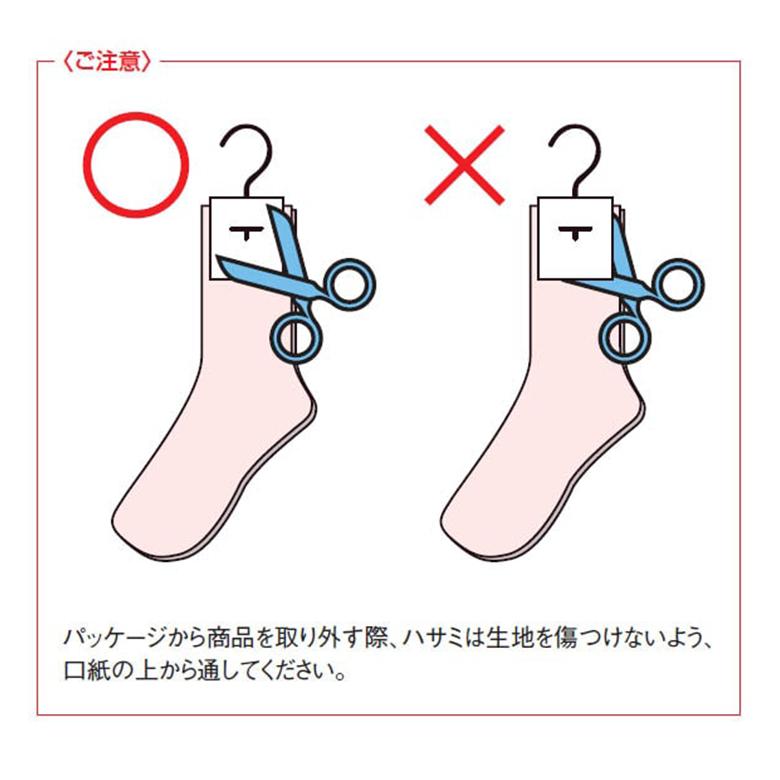 〈ご注意〉

○

×

パッケージから商品を取り外す際、ハサミは生地を傷つけないよう、口紙の上から通してください。