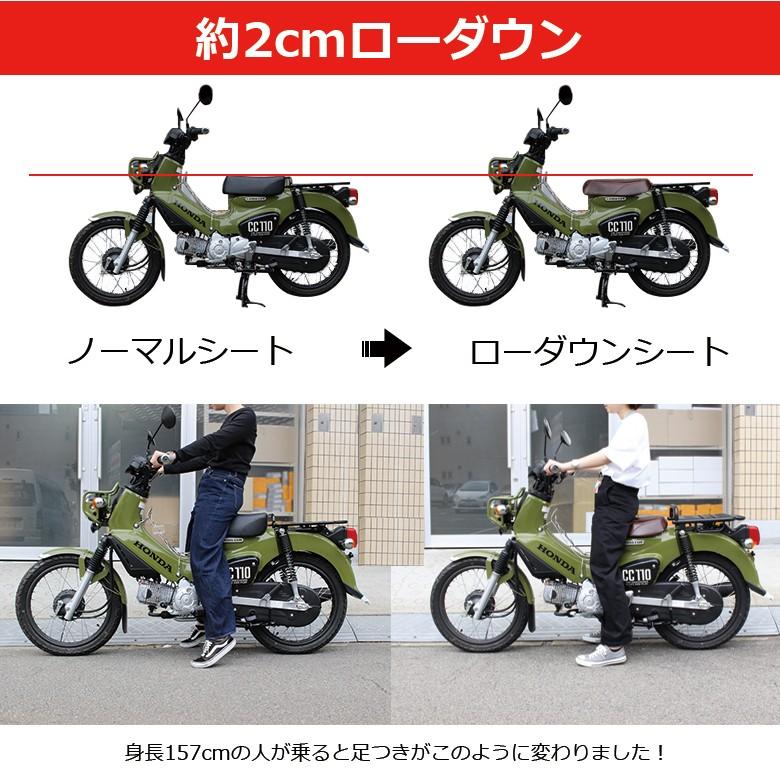 約2cmローダウン

HONDA CC110

HONDA CC110

ノーマルシート

ローダウンシート

HONDA CC110

HONDA CC110

身長157cmの人が乗ると足つきがこのように変わりました！