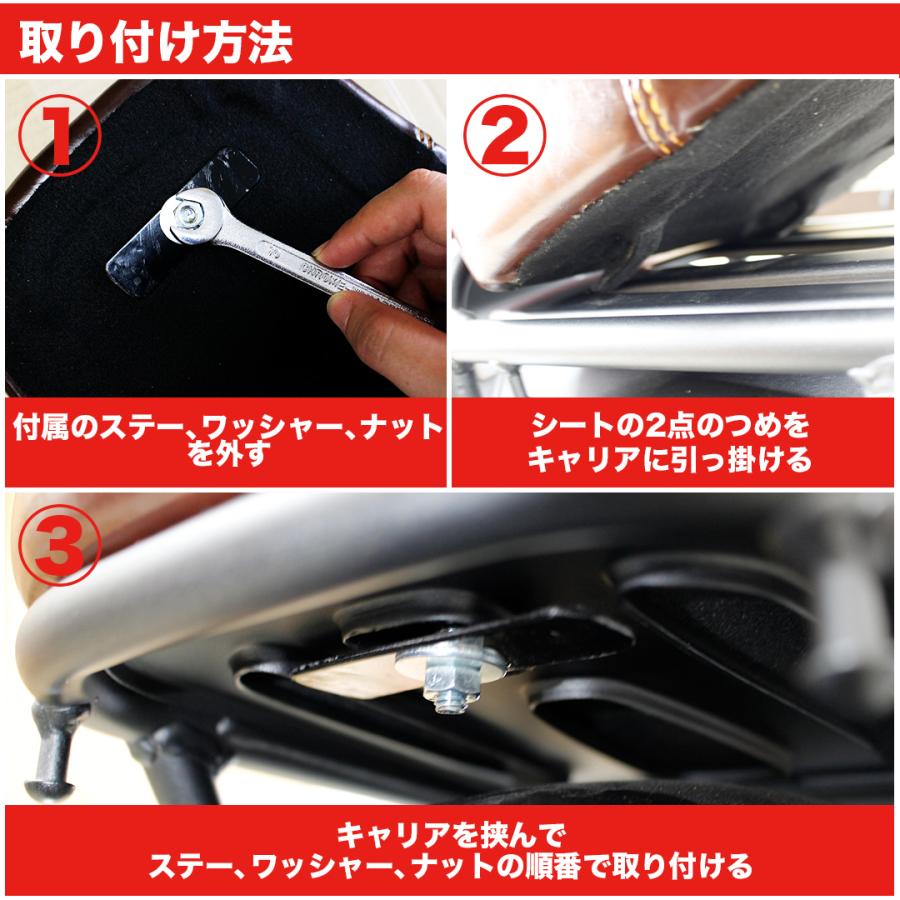 取り付け方法

1

付属のステー、ワッシャー、ナットを外す

2

シートの2点のつめをキャリアに引っ掛ける

3

キャリアを挟んで
ステー、ワッシャー、ナットの順番で取り付ける