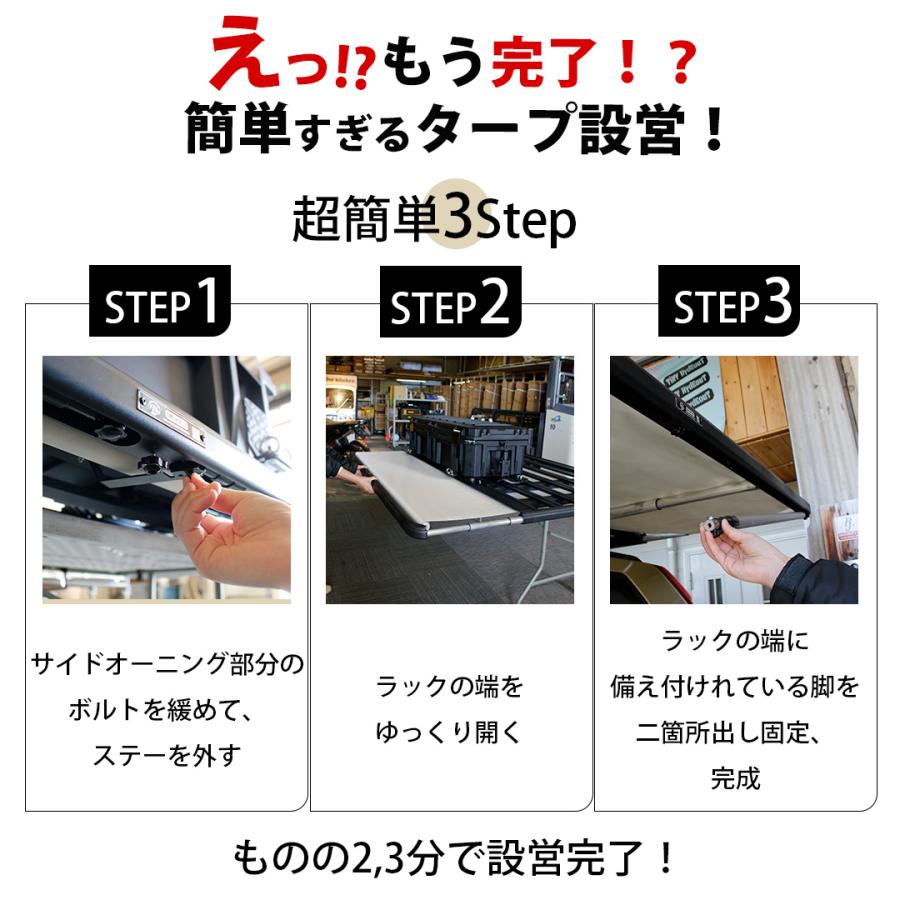 えっ!?もう完了！？
簡単すぎるタープ設営！

超簡単3Step

STEP1

サイドオーニング部分のボルトを緩めて、ステーを外す

STEP2

ラックの端をゆっくり開く

STEP3

ラックの端に備え付けれている脚を二箇所出し固定、完成

ものの2,3分で設営完了！