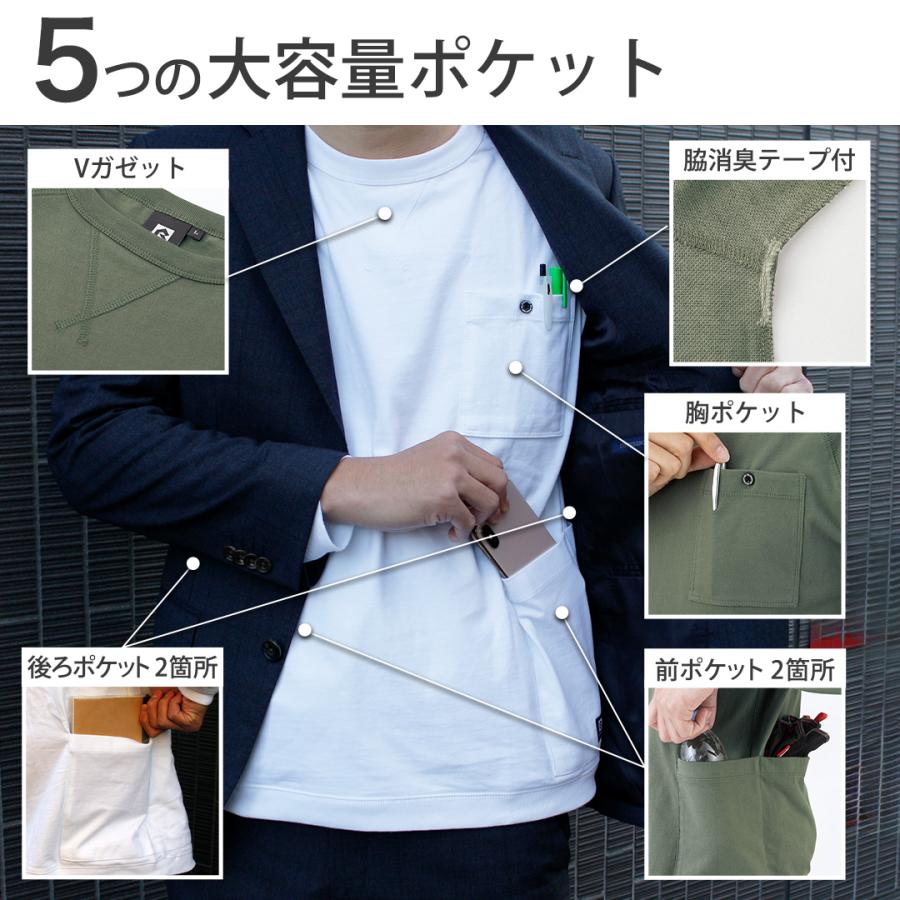 5つの大容量ポケット

Vガゼット

脇消臭テープ付

胸ポケット

後ろポケット 2箇所

前ポケット 2箇所