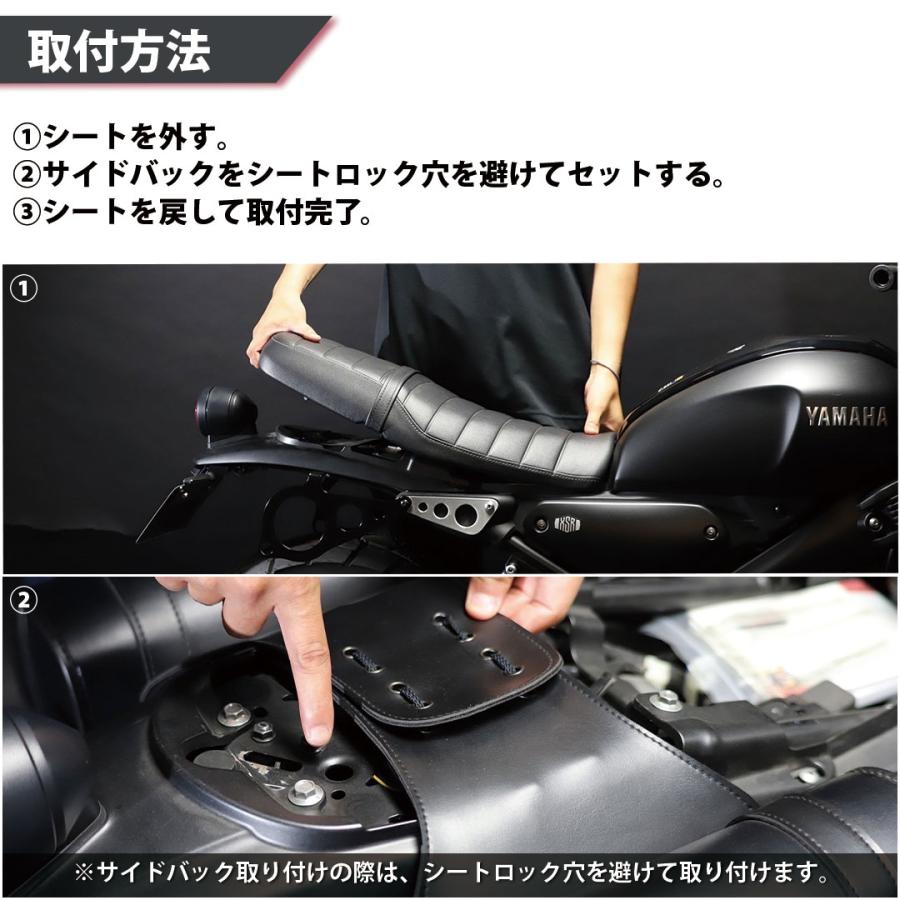 取付方法

①シートを外す。
②サイドバックをシートロック穴を避けてセットする。
③シートを戻して取付完了。

①

YAMAHA

XSR

②

※サイドバック取り付けの際は、シートロック穴を避けて取り付けます。