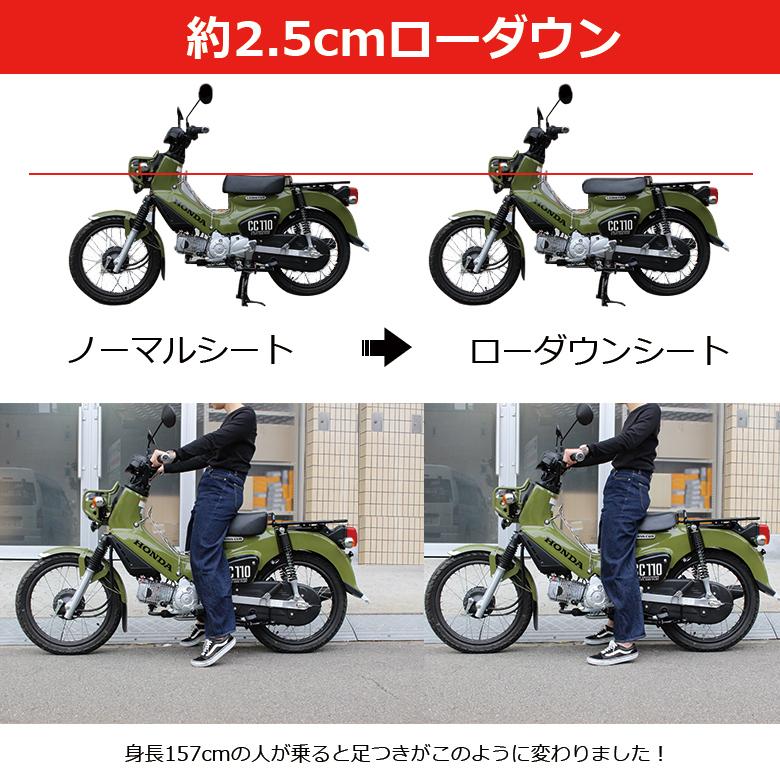 約2.5cmローダウン

HONDA
CC110

HONDA
CC110

ノーマルシート

ローダウンシート

HONDA
CC110

HONDA
CC110

身長157cmの人が乗ると足つきがこのように変わりました！